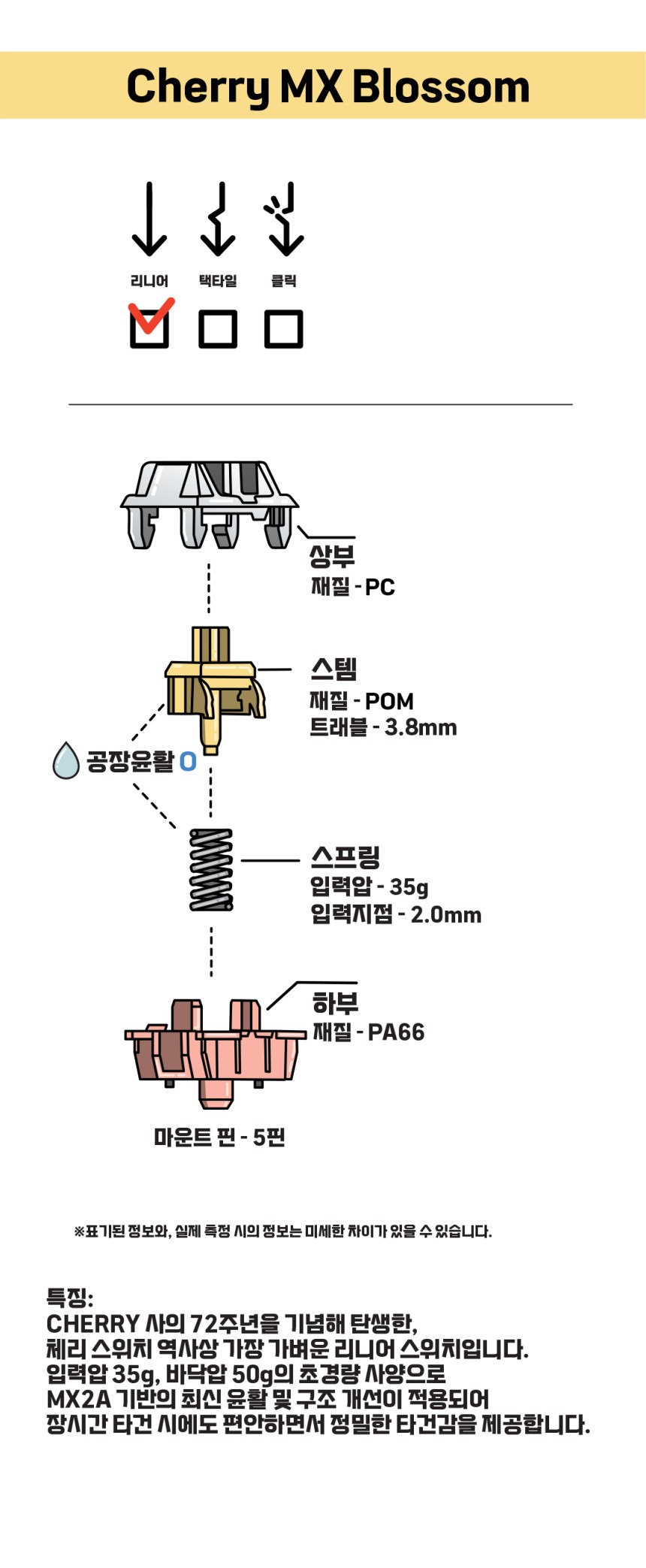 Cherry MX Blossom

리니어 택타일 클릭

상부
재질 - PC

스템
재질 - POM
트래블 - 3.8mm

공장윤활 O

스프링
입력압 - 35g
입력지점 - 2.0mm

하부
재질 - PA66

마운트 핀 - 5핀

※표기된 정보와, 실제 측정 시의 정보는 미세한 차이가 있을 수 있습니다.

특징:
CHERRY 사의 72주년을 기념해 탄생한, 체리 스위치 역사상 가장 가벼운 리니어 스위치입니다. 입력압 35g, 바닥압 50g의 초경량 사양으로 MX2A 기반의 최신 윤활 및 구조 개선이 적용되어 장시간 타건 시에도 편안하면서 정밀한 타건감을 제공합니다.