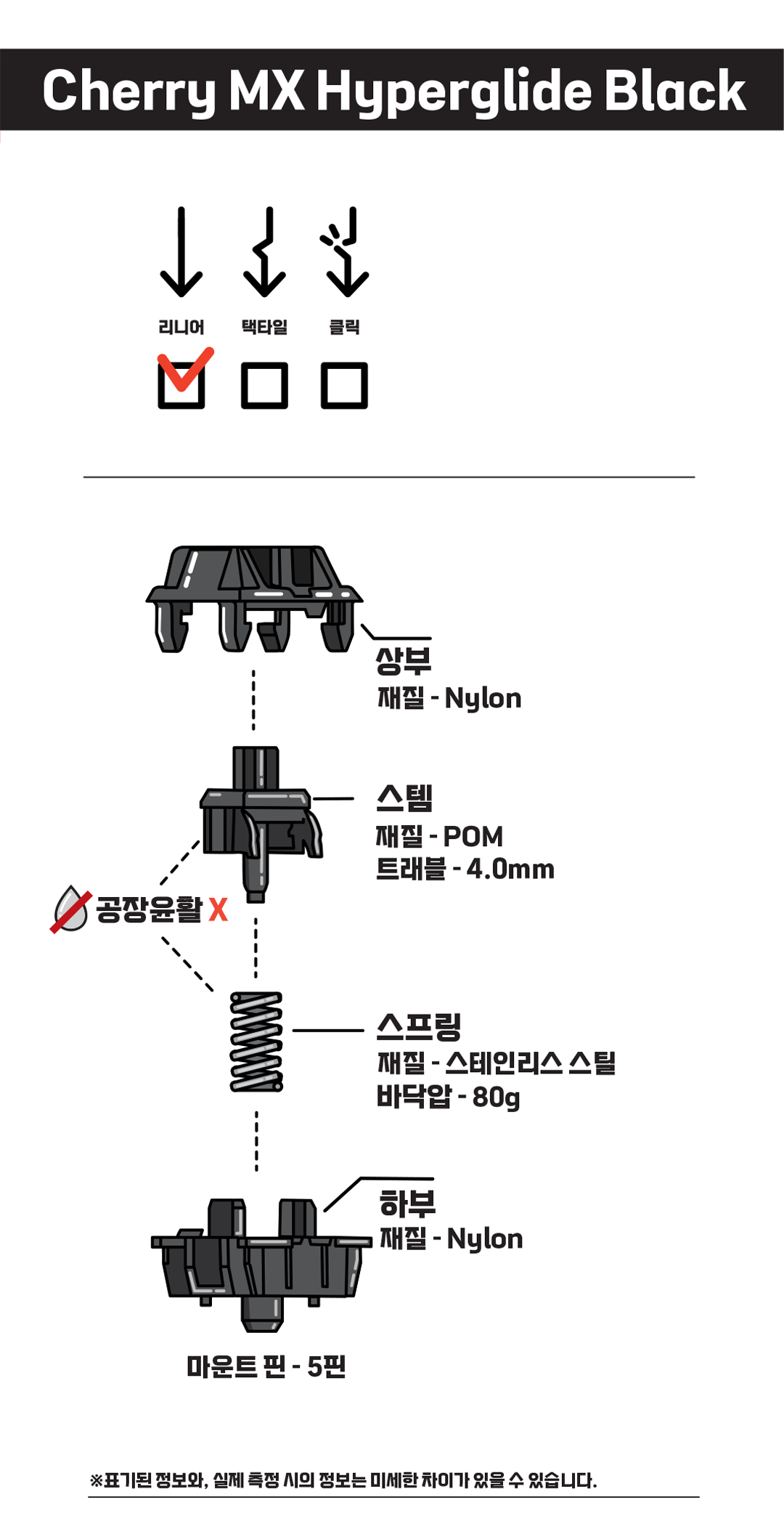 Cherry MX Hyperglide Black

리니어 택타일 클릭

상부
재질 - Nylon

스템
재질 - POM
트래블 - 4.0mm

공장윤활 X

스프링
재질 - 스테인리스 스틸
바닥압 - 80g

하부
재질 - Nylon

마운트 핀 - 5핀

※표기된 정보와, 실제 측정 시의 정보는 미세한 차이가 있을 수 있습니다.