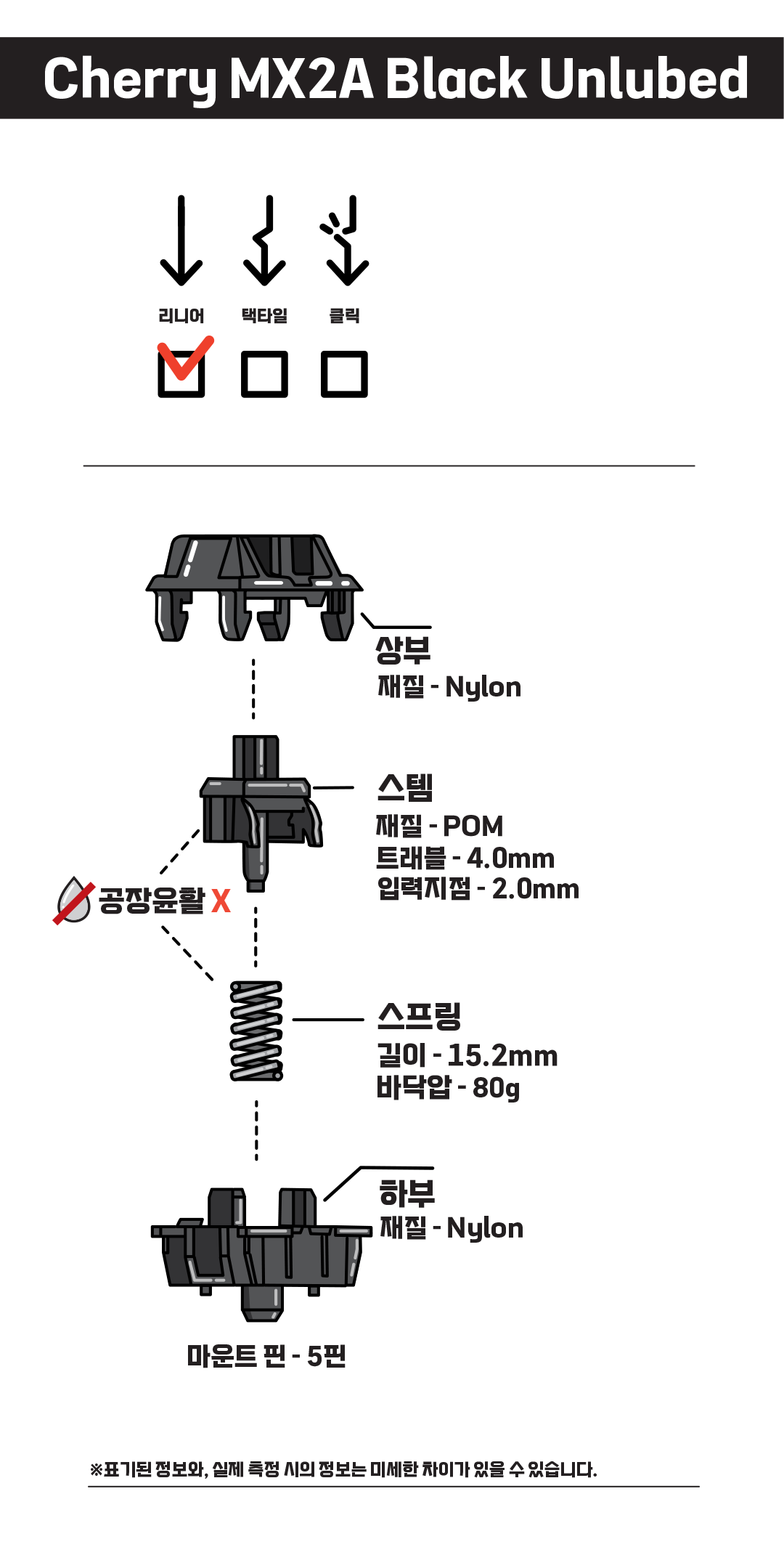 Cherry MX2A Black Unlubed

리니어 택타일 클릭

상부
재질 - Nylon

스템
재질 - POM
트래블 - 4.0mm
입력지점 - 2.0mm

공장윤활 X

스프링
길이 - 15.2mm
바닥압 - 80g

하부
재질 - Nylon

마운트 핀 - 5핀

※표기된 정보와, 실제 측정 시의 정보는 미세한 차이가 있을 수 있습니다.