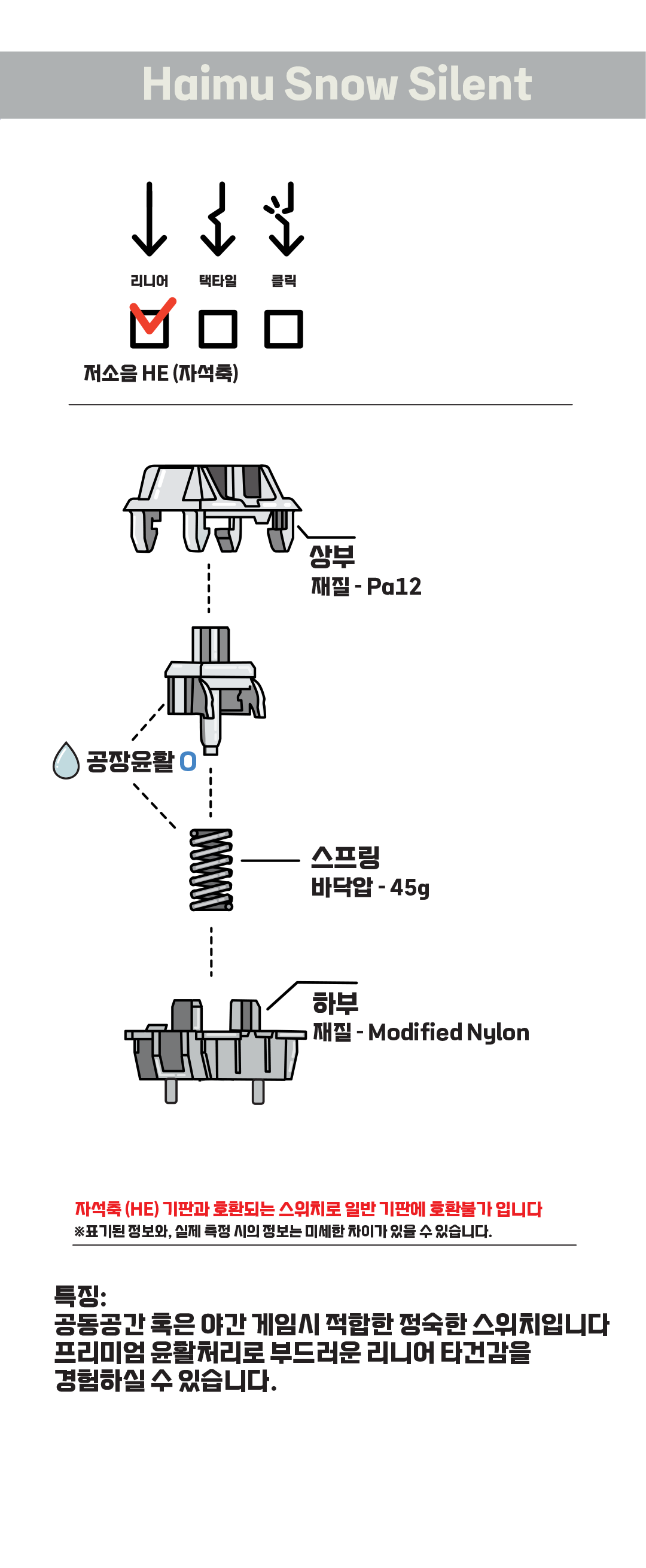 Haimu Snow Silent

리니어 택타일 클릭

저소음 HE (자석축)

상부
재질 - Pa12

공장윤활 O

스프링
바닥압 - 45g

하부
재질 - Modified Nylon

자석축 (HE) 기판과 호환되는 스위치로 일반 기판에 호환불가 입니다
※표기된 정보와, 실제 측정 시의 정보는 미세한 차이가 있을 수 있습니다.

특징:
공동공간 혹은 야간 게임시 적합한 정숙한 스위치입니다
프리미엄 윤활처리로 부드러운 리니어 타건감을
경험하실 수 있습니다.