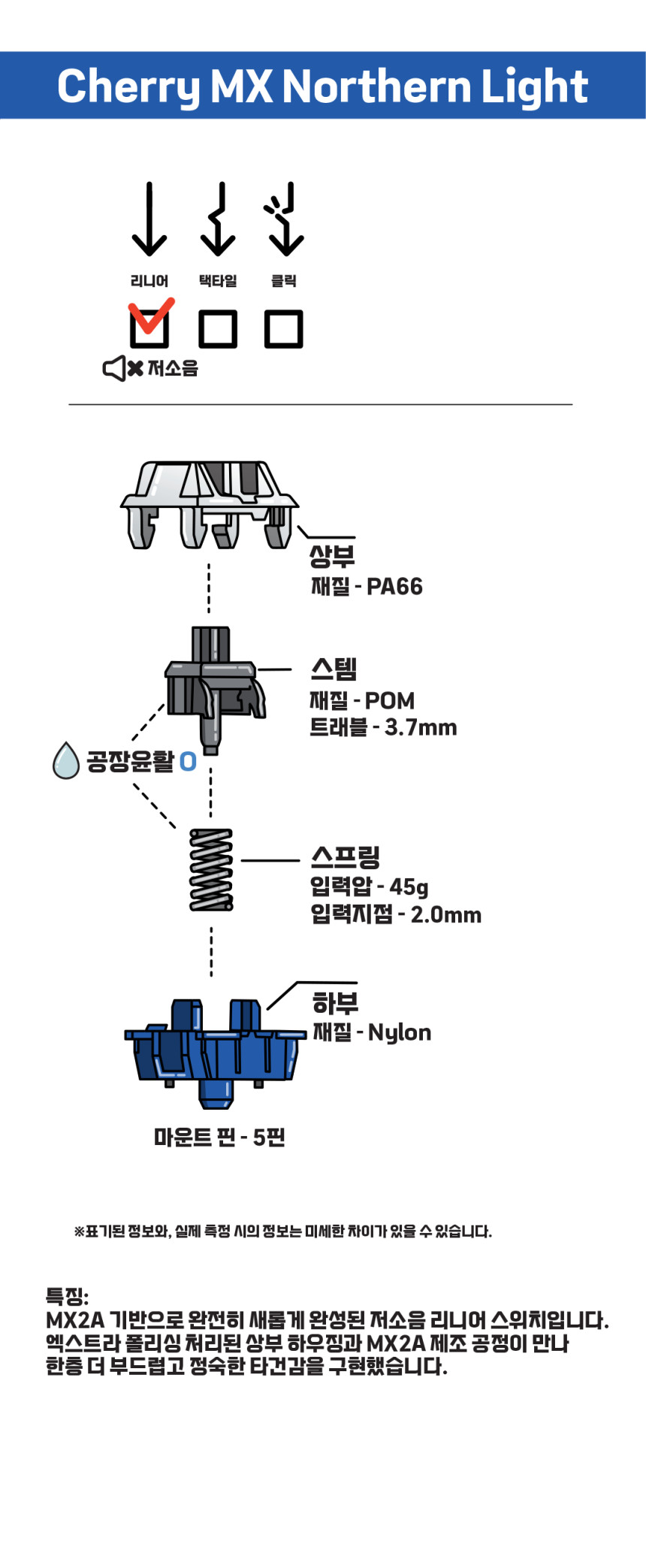 Cherry MX Northern Light

리니어 택타일 클릭

저소음

상부
재질 - PA66

스템
재질 - POM
트래블 - 3.7mm

공장윤활 O

스프링
입력압 - 45g
입력지점 - 2.0mm

하부
재질 - Nylon

마운트 핀 - 5핀

※표기된 정보와, 실제 측정 시의 정보는 미세한 차이가 있을 수 있습니다.

특징:
MX2A 기반으로 완전히 새롭게 완성된 저소음 리니어 스위치입니다. 엑스트라 폴리싱 처리된 상부 하우징과 MX2A 제조 공정이 만나 한층 더 부드럽고 정숙한 타건감을 구현했습니다.