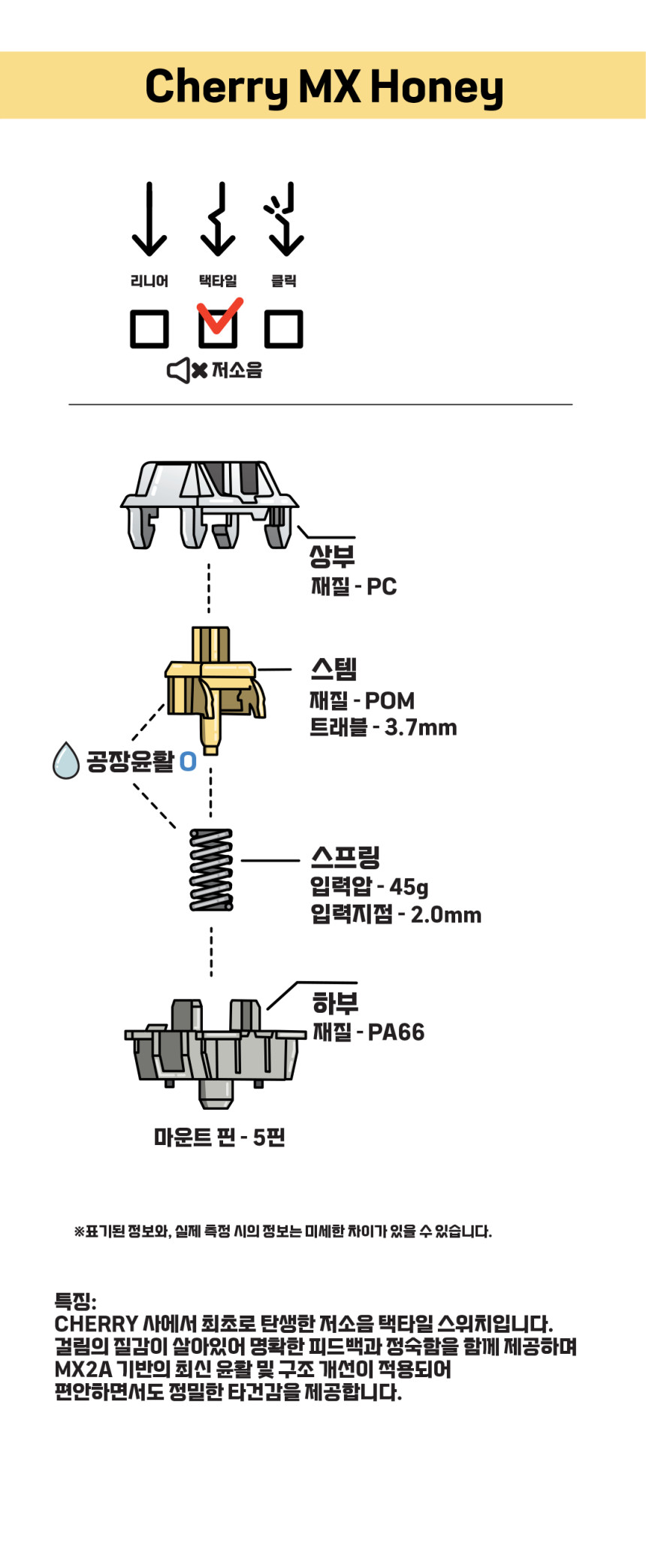 Cherry MX Honey

리니어 택타일 클릭

저소음

상부
재질 - PC

스템
재질 - POM
트래블 - 3.7mm

공장윤활 O

스프링
입력압 - 45g
입력지점 - 2.0mm

하부
재질 - PA66

마운트 핀 - 5핀

※표기된 정보와, 실제 측정 시의 정보는 미세한 차이가 있을 수 있습니다.

특징:
CHERRY 사에서 최초로 탄생한 저소음 택타일 스위치입니다.
걸림의 질감이 살아있어 명확한 피드백과 정숙함을 함께 제공하며
MX2A 기반의 최신 윤활 및 구조 개선이 적용되어
편안하면서도 정밀한 타건감을 제공합니다.