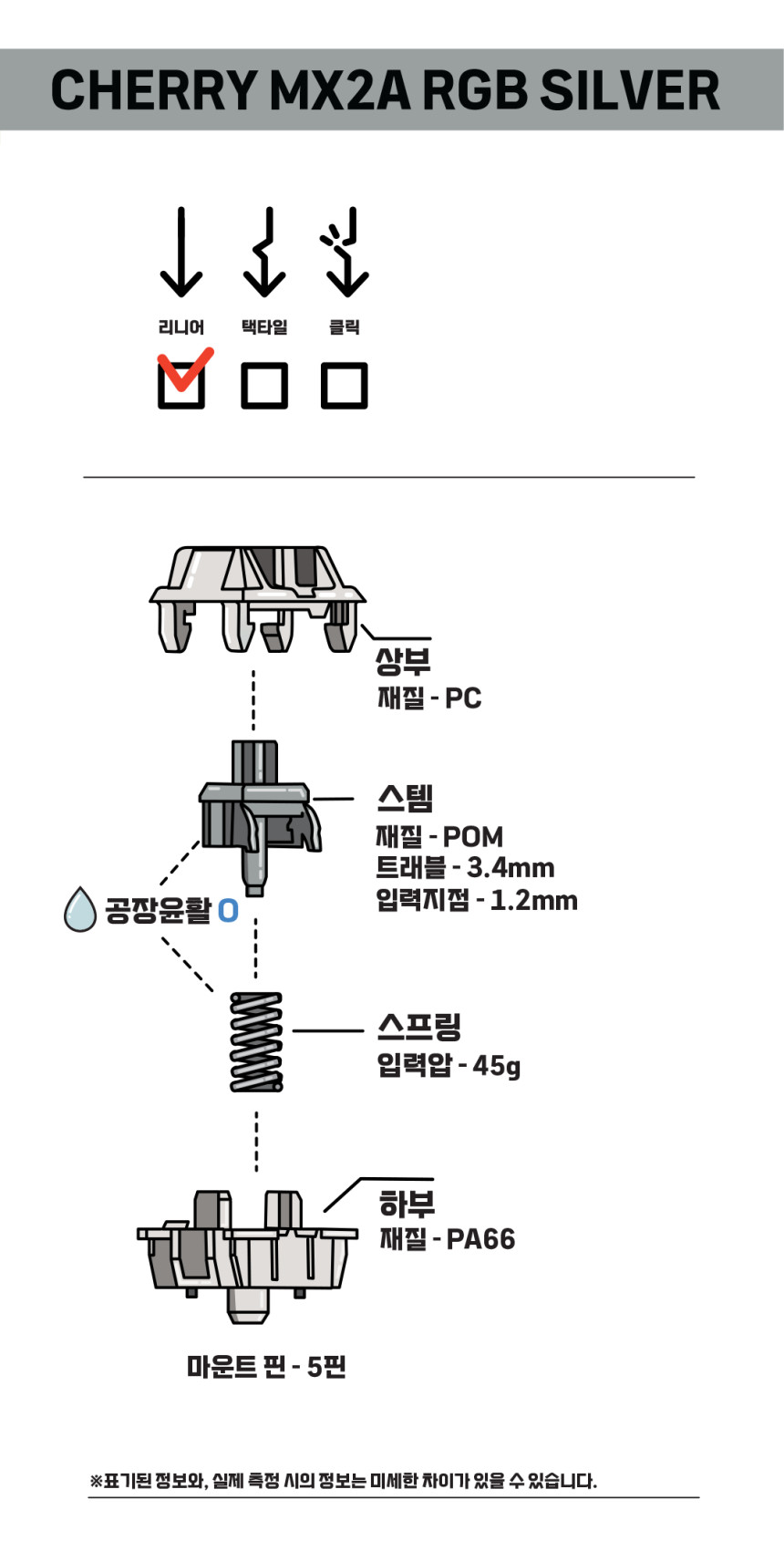 CHERRY MX2A RGB SILVER

리니어 택타일 클릭

상부
재질 - PC

스템
재질 - POM
트래블 - 3.4mm
입력지점 - 1.2mm

공장윤활 O

스프링
입력압 - 45g

하부
재질 - PA66

마운트 핀 - 5핀

※표기된 정보와, 실제 측정 시의 정보는 미세한 차이가 있을 수 있습니다.