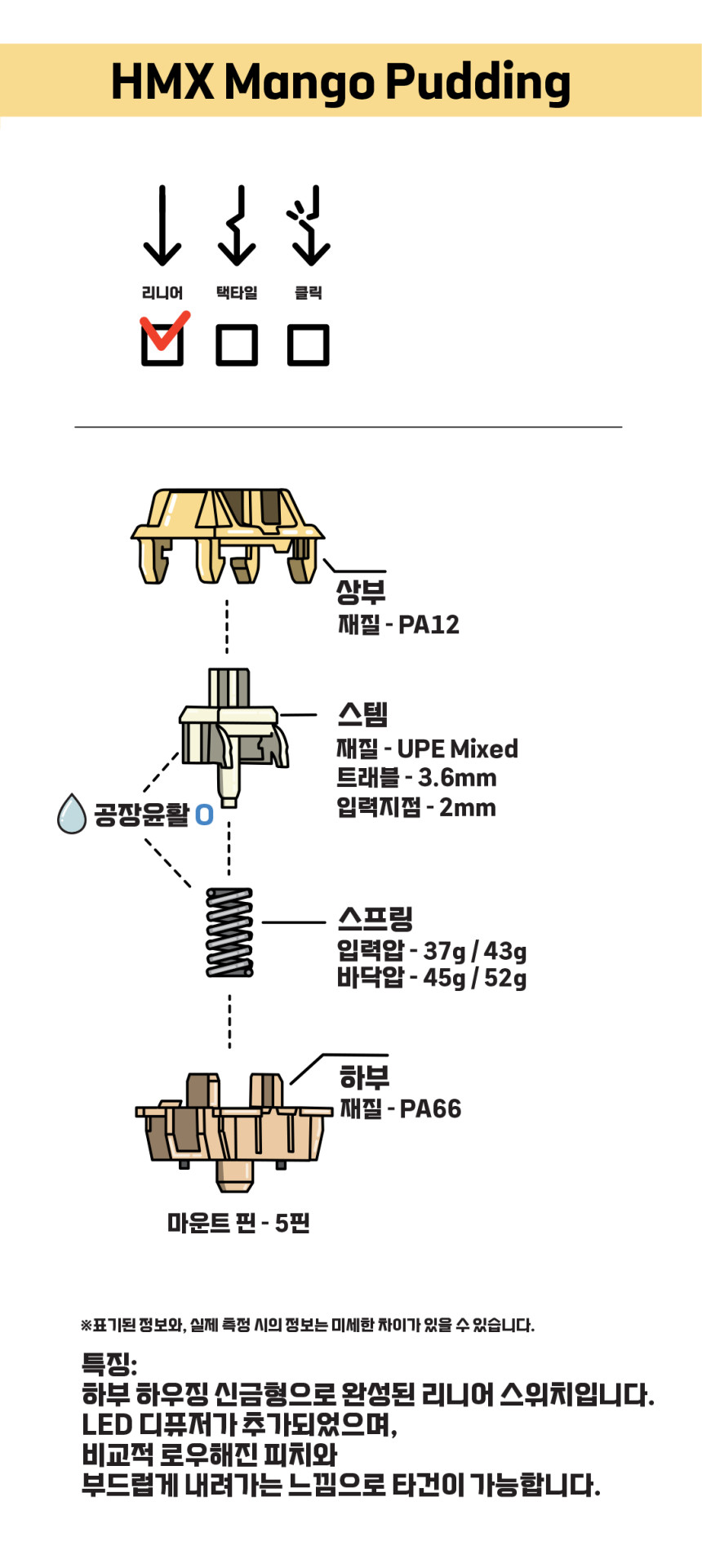 HMX Mango Pudding

리니어 택타일 클릭

상부
재질 - PA12

스템
재질 - UPE Mixed
트래블 - 3.6mm
입력지점 - 2mm

공장윤활 O

스프링
입력압 - 37g / 43g
바닥압 - 45g / 52g

하부
재질 - PA66

마운트 핀 - 5핀

※표기된 정보와, 실제 측정 시의 정보는 미세한 차이가 있을 수 있습니다.

특징:
하부 하우징 신금형으로 완성된 리니어 스위치입니다.
LED 디퓨저가 추가되었으며,
비교적 로우해진 피치와
부드럽게 내려가는 느낌으로 타건이 가능합니다.