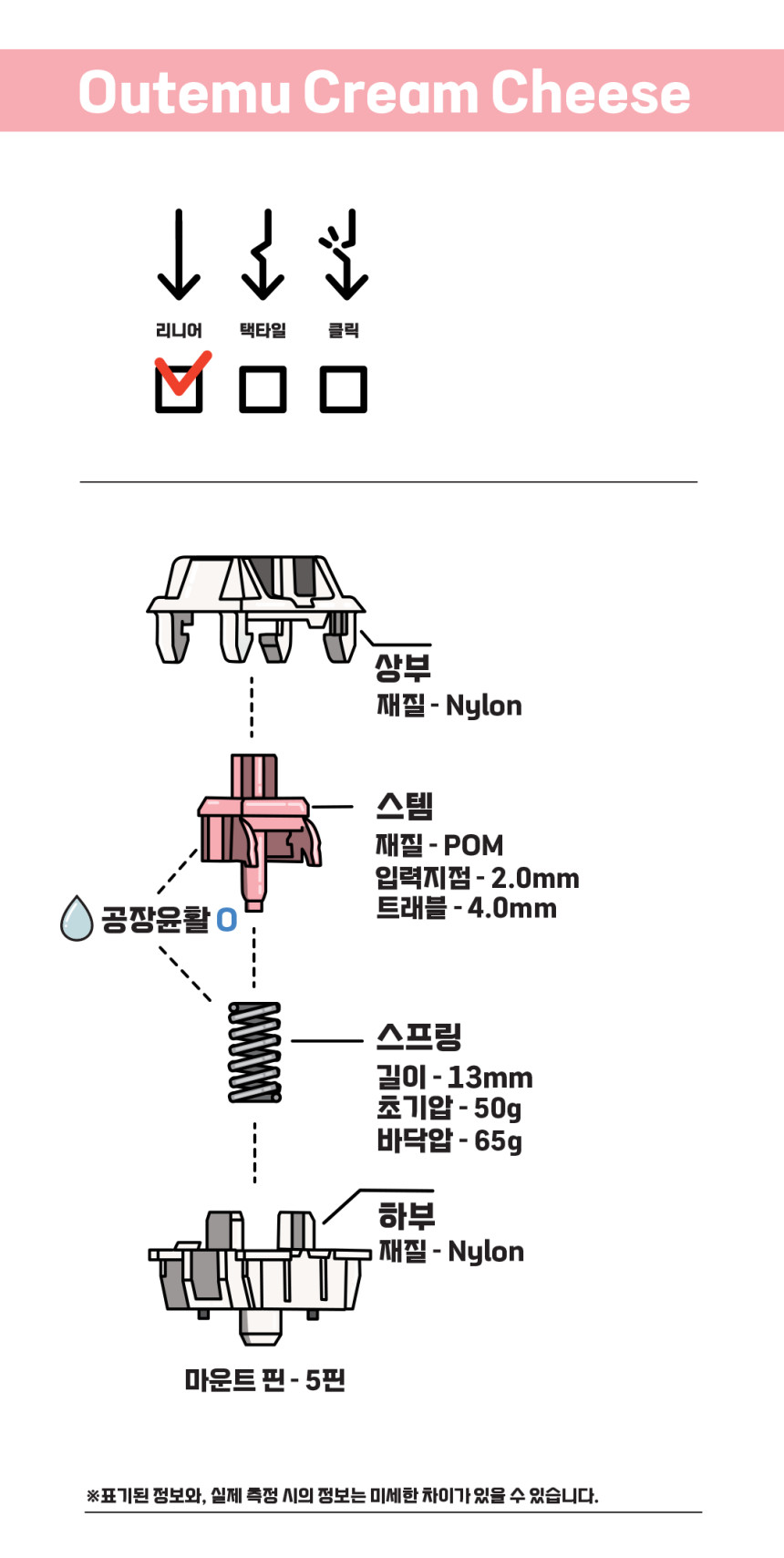 Outemu Cream Cheese

리니어 택타일 클릭

상부
재질 - Nylon

스템
재질 - POM
입력지점 - 2.0mm
트래블 - 4.0mm

공장윤활 O

스프링
길이 - 13mm
초기압 - 50g
바닥압 - 65g

하부
재질 - Nylon

마운트 핀 - 5핀

※표기된 정보와, 실제 측정 시의 정보는 미세한 차이가 있을 수 있습니다.