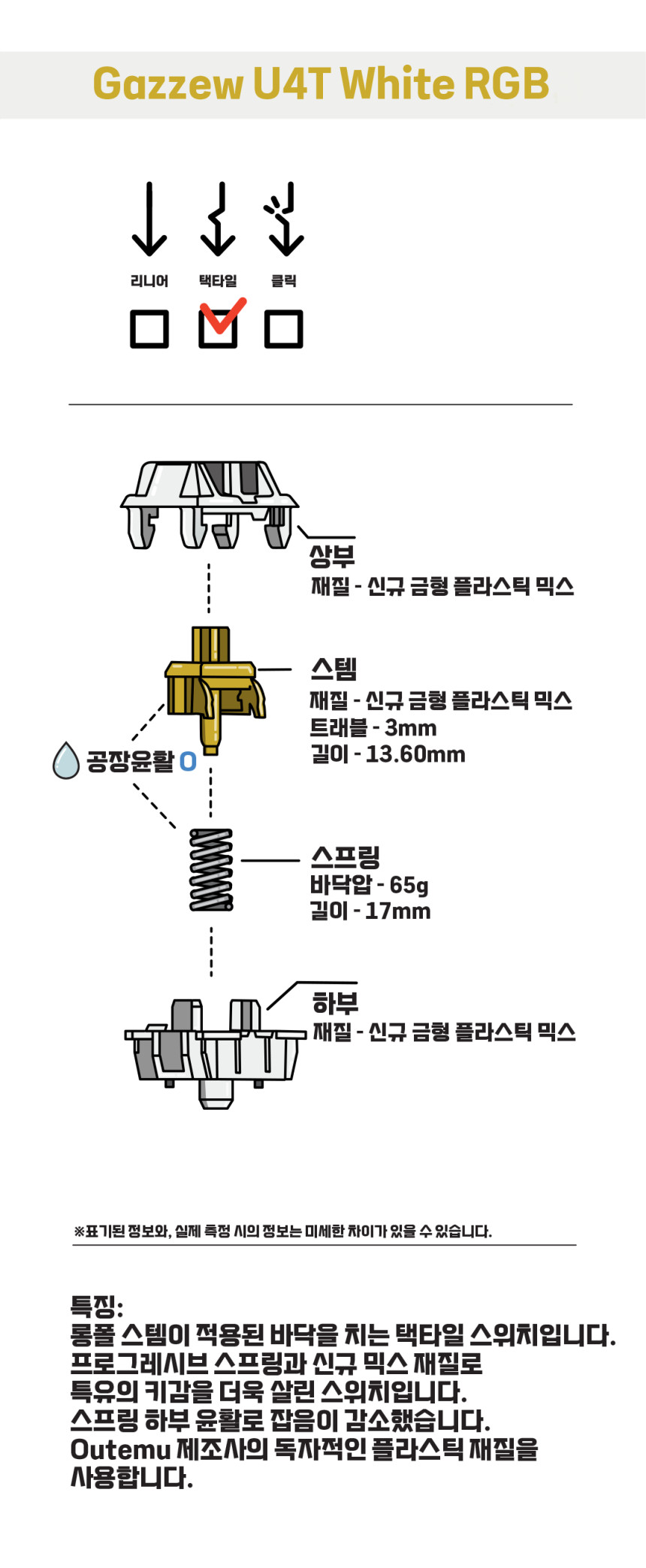 Gazzew U4T White RGB

리니어 택타일 클릭

상부
재질 - 신규 금형 플라스틱 믹스

스템
재질 - 신규 금형 플라스틱 믹스
트래블 - 3mm
길이 - 13.60mm

공장윤활 O

스프링
바닥압 - 65g
길이 - 17mm

하부
재질 - 신규 금형 플라스틱 믹스

※표기된 정보와, 실제 측정 시의 정보는 미세한 차이가 있을 수 있습니다.

특징:
롱폴 스템이 적용된 바닥을 치는 택타일 스위치입니다.
프로그레시브 스프링과 신규 믹스 재질로
특유의 키감을 더욱 살린 스위치입니다.
스프링 하부 윤활로 잡음이 감소했습니다.
Outemu 제조사의 독자적인 플라스틱 재질을
사용합니다.