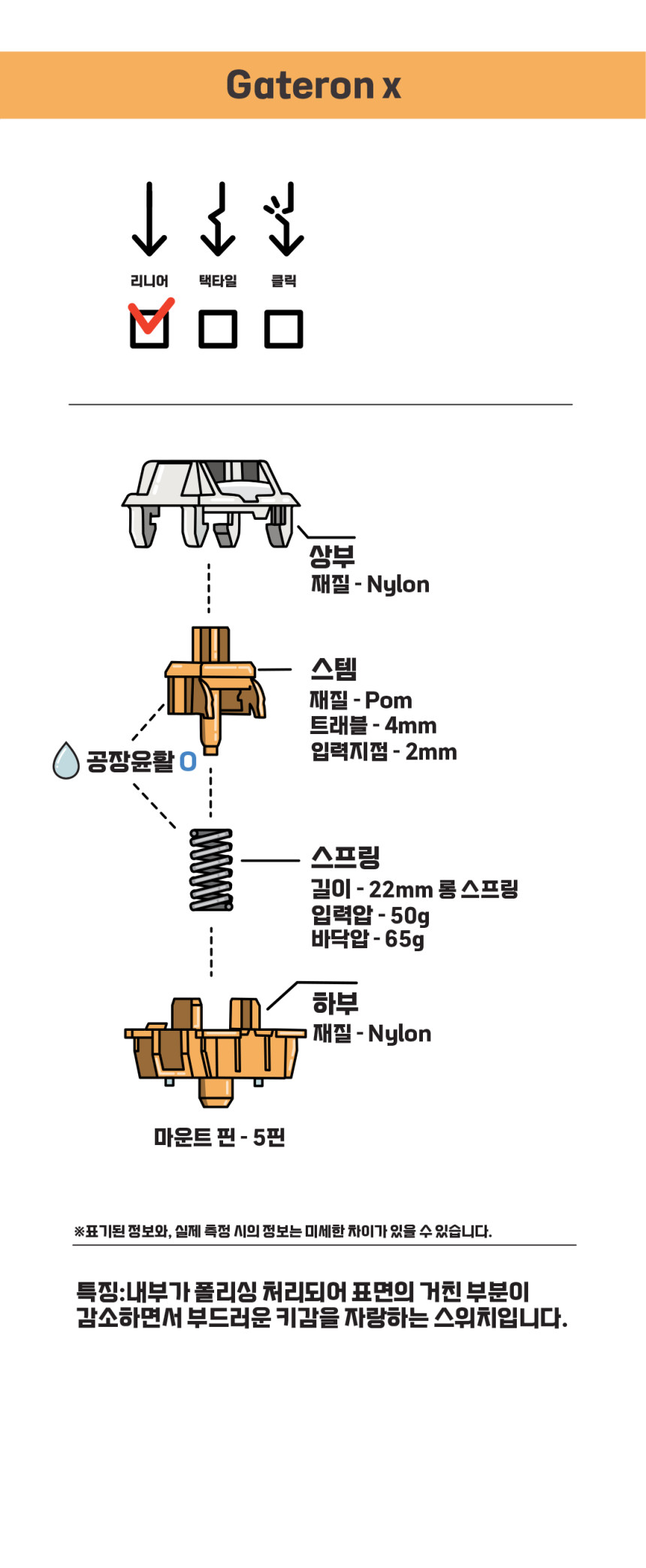 Gateron x

리니어 택타일 클릭

상부
재질 - Nylon

스템
재질 - Pom
트래블 - 4mm
입력지점 - 2mm

공장윤활 O

스프링
길이 - 22mm 롱 스프링
입력압 - 50g
바닥압 - 65g

하부
재질 - Nylon

마운트 핀 - 5핀

※표기된 정보와, 실제 측정 시의 정보는 미세한 차이가 있을 수 있습니다.

특징:내부가 폴리싱 처리되어 표면의 거친 부분이 감소하면서 부드러운 키감을 자랑하는 스위치입니다.