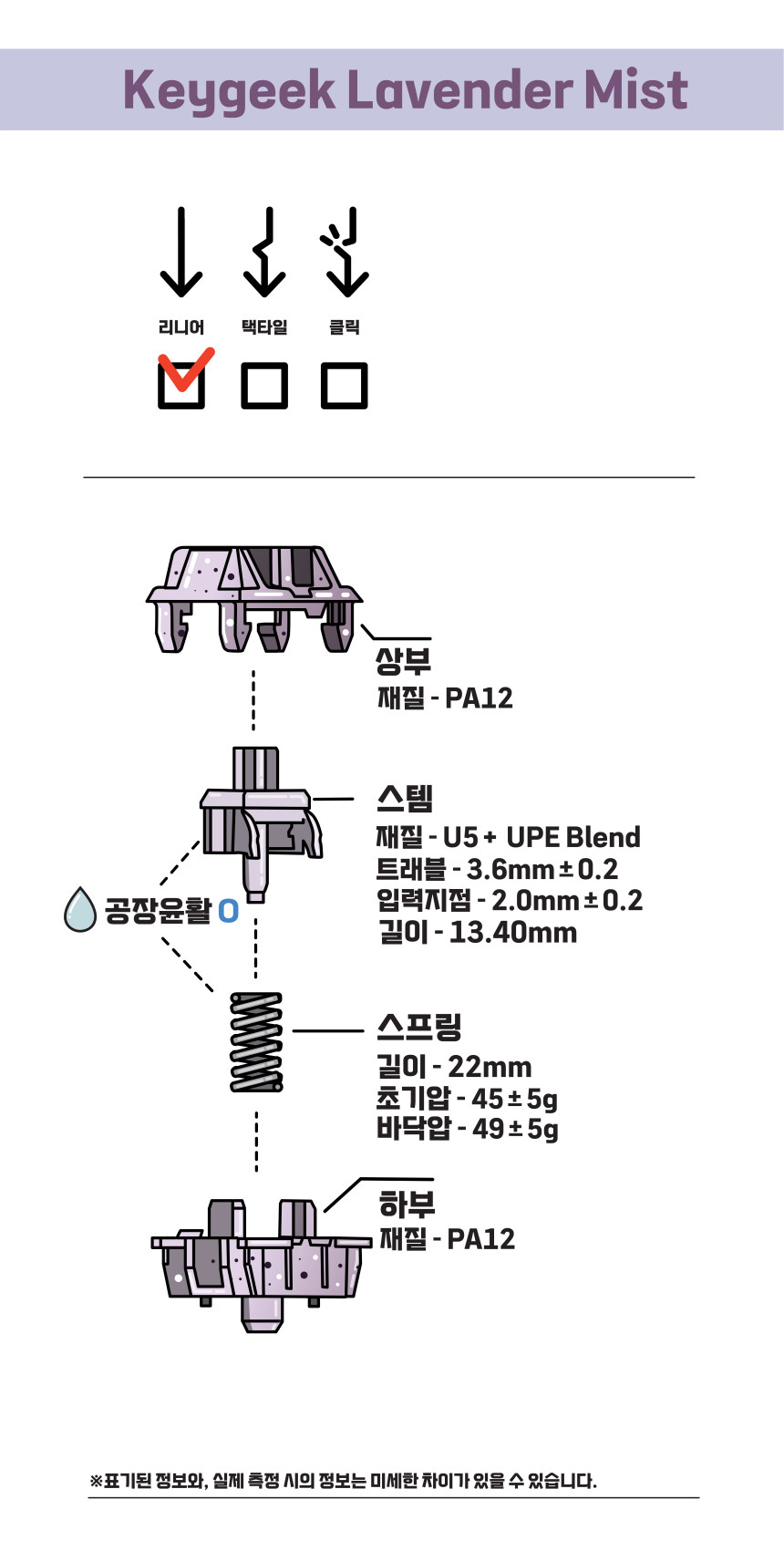 Keygeek Lavender Mist

리니어 택타일 클릭

상부
재질 - PA12

스템
재질 - U5 + UPE Blend
트래블 - 3.6mm ± 0.2
입력지점 - 2.0mm ± 0.2
길이 - 13.40mm

공장윤활 O

스프링
길이 - 22mm
초기압 - 45 ± 5g
바닥압 - 49 ± 5g

하부
재질 - PA12

※표기된 정보와, 실제 측정 시의 정보는 미세한 차이가 있을 수 있습니다.