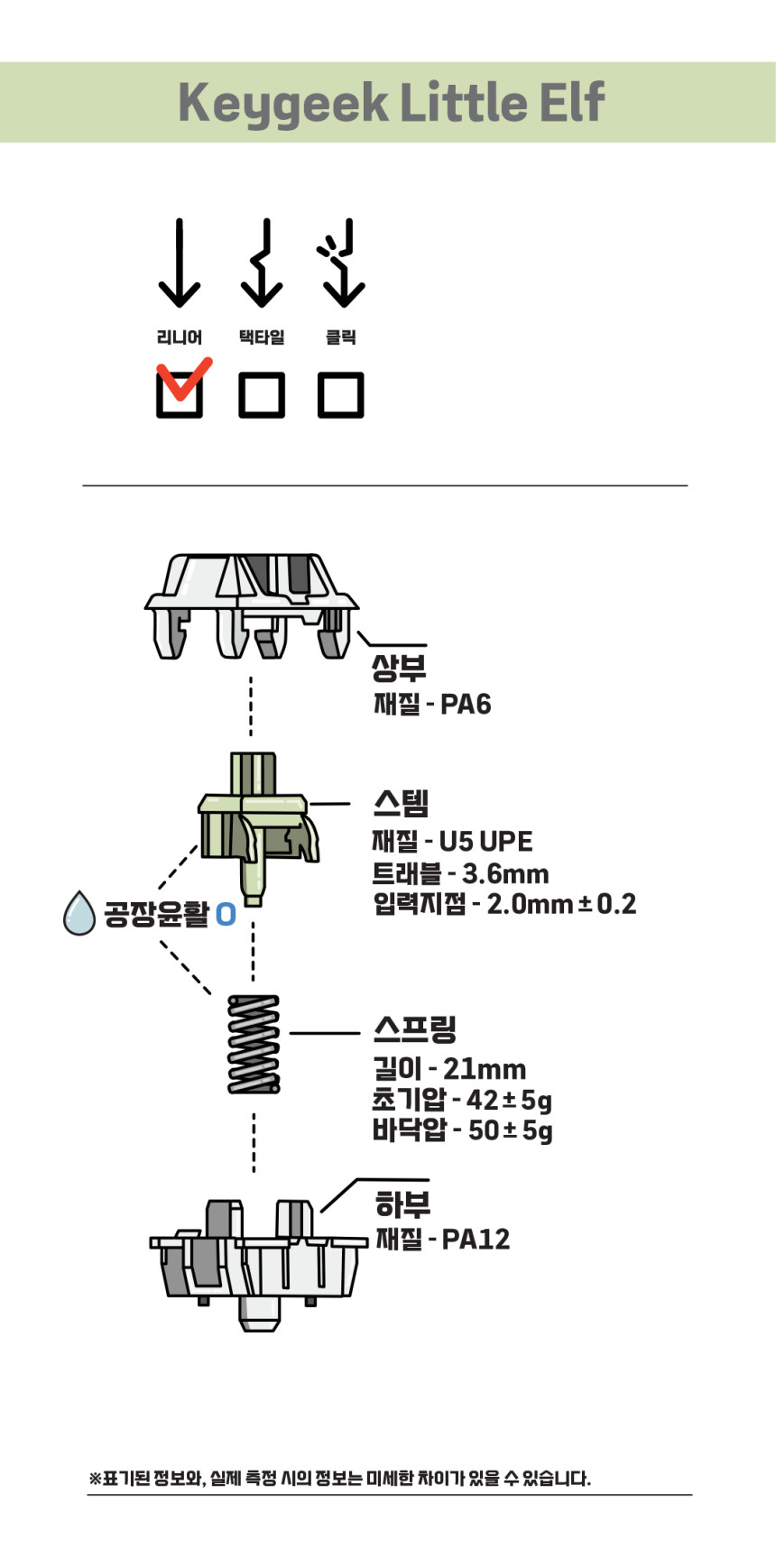 Keygeek Little Elf

리니어 택타일 클릭

상부
재질 - PA6

스템
재질 - U5 UPE
트래블 - 3.6mm
입력지점 - 2.0mm ± 0.2

공장윤활 O

스프링
길이 - 21mm
초기압 - 42 ± 5g
바닥압 - 50 ± 5g

하부
재질 - PA12

※표기된 정보와, 실제 측정 시의 정보는 미세한 차이가 있을 수 있습니다.