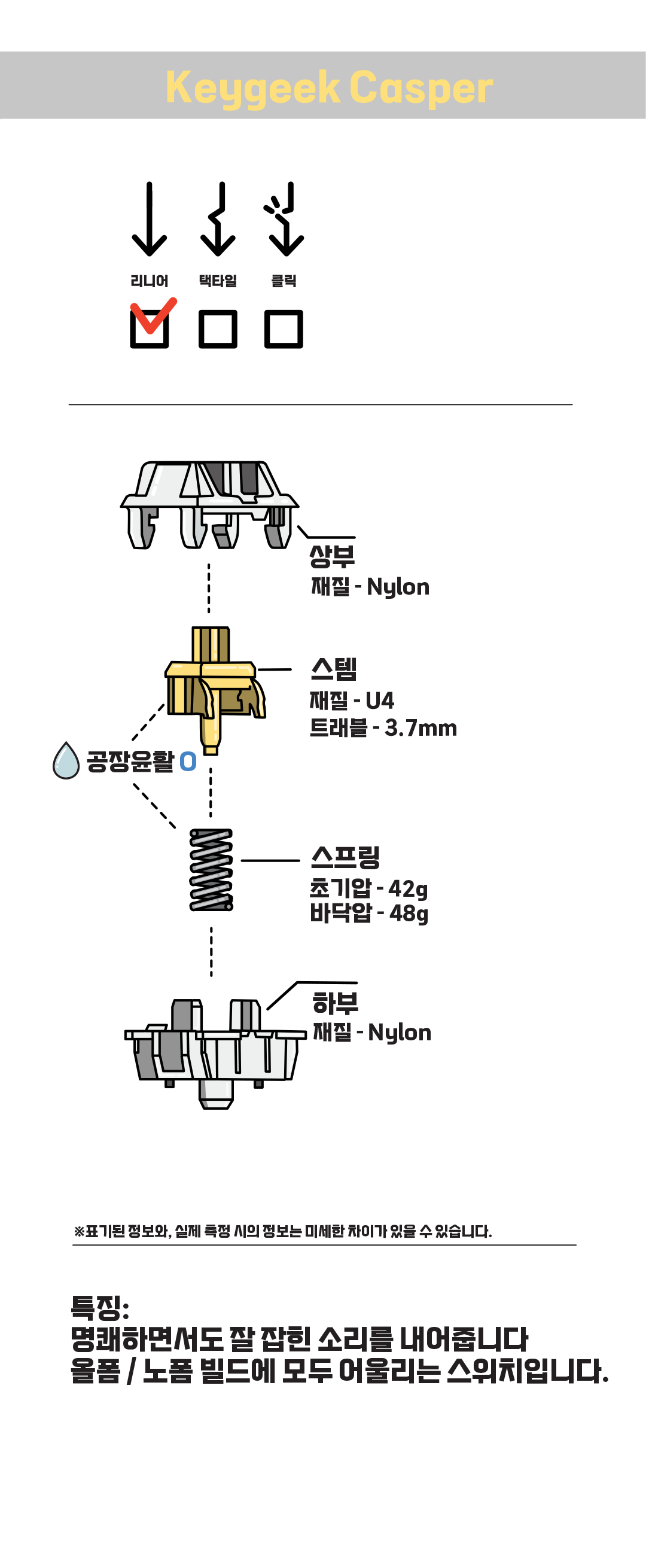 Keygeek Casper

리니어 택타일 클릭

상부
재질 - Nylon

스템
재질 - U4
트래블 - 3.7mm

공장윤활 O

스프링
초기압 - 42g
바닥압 - 48g

하부
재질 - Nylon

※표기된 정보와, 실제 측정 시의 정보는 미세한 차이가 있을 수 있습니다.

특징:
명쾌하면서도 잘 잡힌 소리를 내어줍니다
올폼 / 노폼 빌드에 모두 어울리는 스위치입니다.