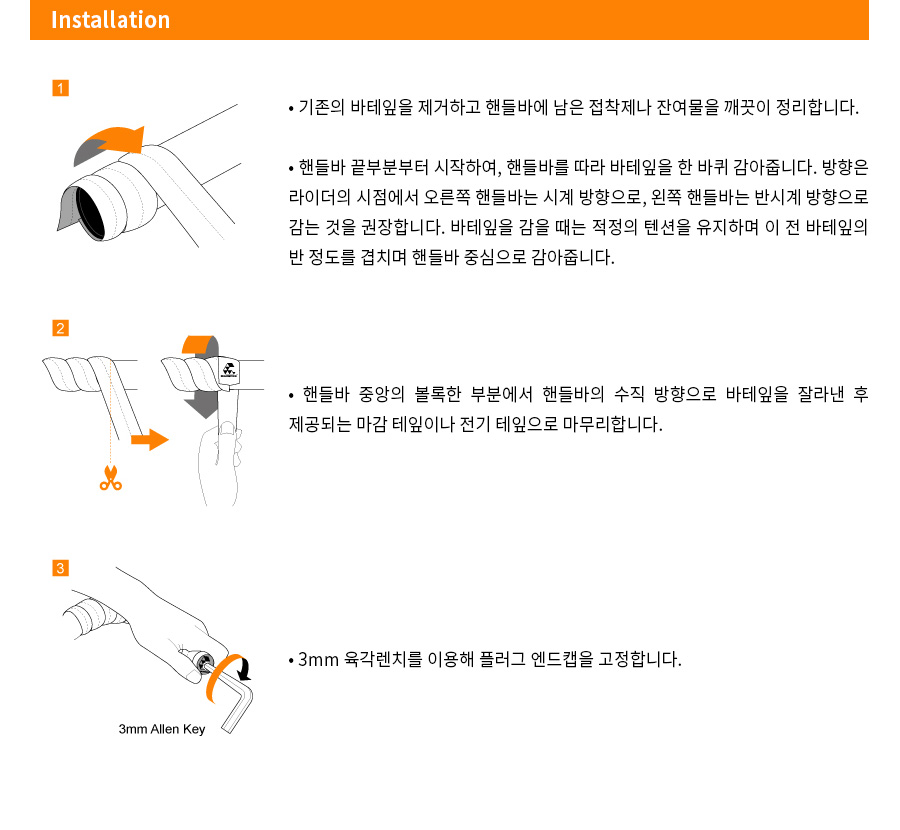 Installation

1

• 기존의 바테잎을 제거하고 핸들바에 남은 접착제나 잔여물을 깨끗이 정리합니다.

• 핸들바 끝부분부터 시작하여, 핸들바를 따라 바테잎을 한 바퀴 감아줍니다. 방향은 라이더의 시점에서 오른쪽 핸들바는 시계 방향으로, 왼쪽 핸들바는 반시계 방향으로 감는 것을 권장합니다. 바테잎을 감을 때는 적정의 텐션을 유지하며 이 전 바테잎의 반 정도를 겹치며 핸들바 중심으로 감아줍니다.

2

• 핸들바 중앙의 볼록한 부분에서 핸들바의 수직 방향으로 바테잎을 잘라낸 후 제공되는 마감 테잎이나 전기 테잎으로 마무리합니다.

3

3mm Allen Key

• 3mm 육각렌치를 이용해 플러그 엔드캡을 고정합니다.