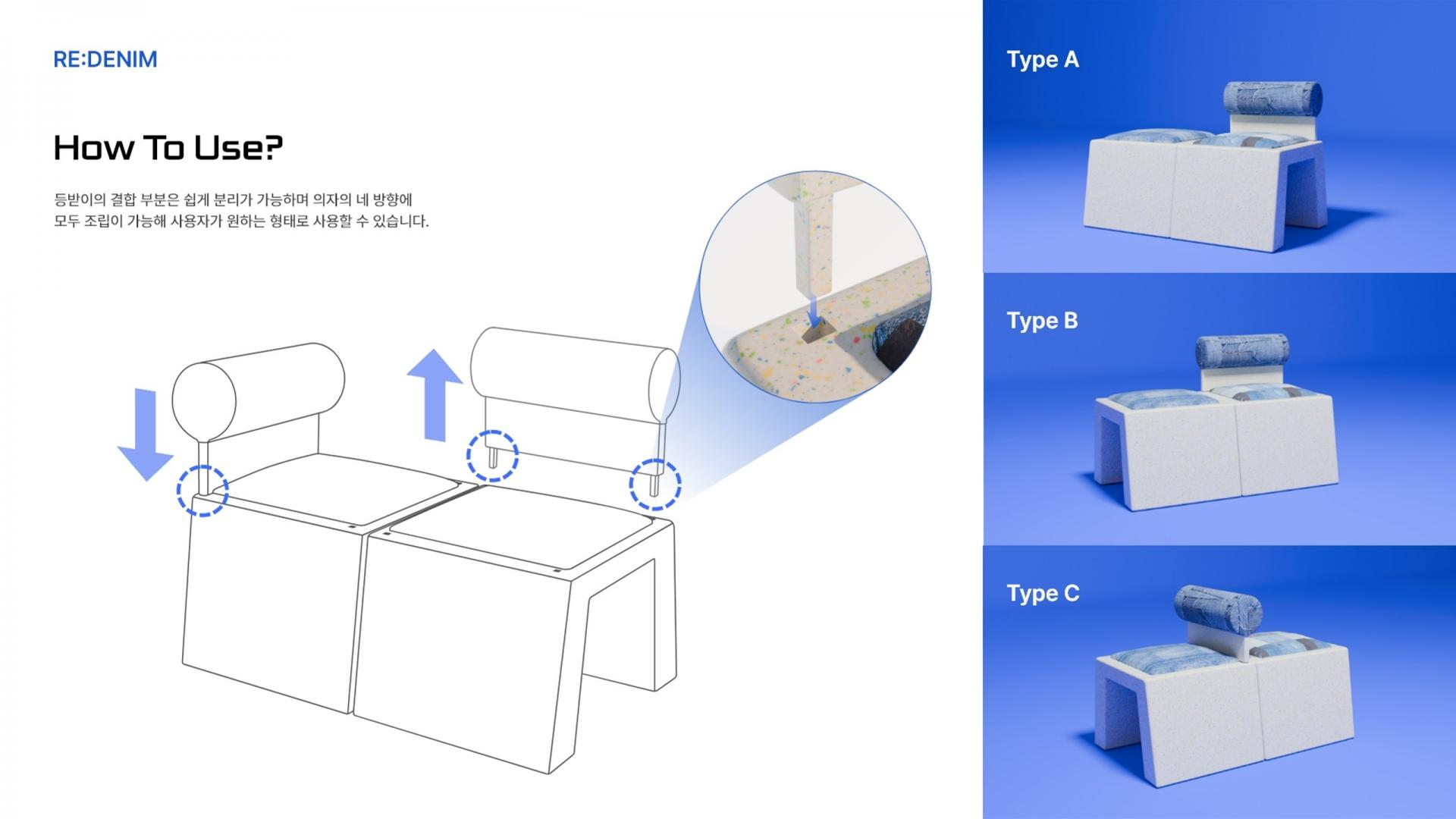 RE:DENIM

How To Use?

등받이의 결합 부분은 쉽게 분리가 가능하며 의자의 네 방향에 모두 조립이 가능해 사용자가 원하는 형태로 사용할 수 있습니다.

Type A

Type B

Type C