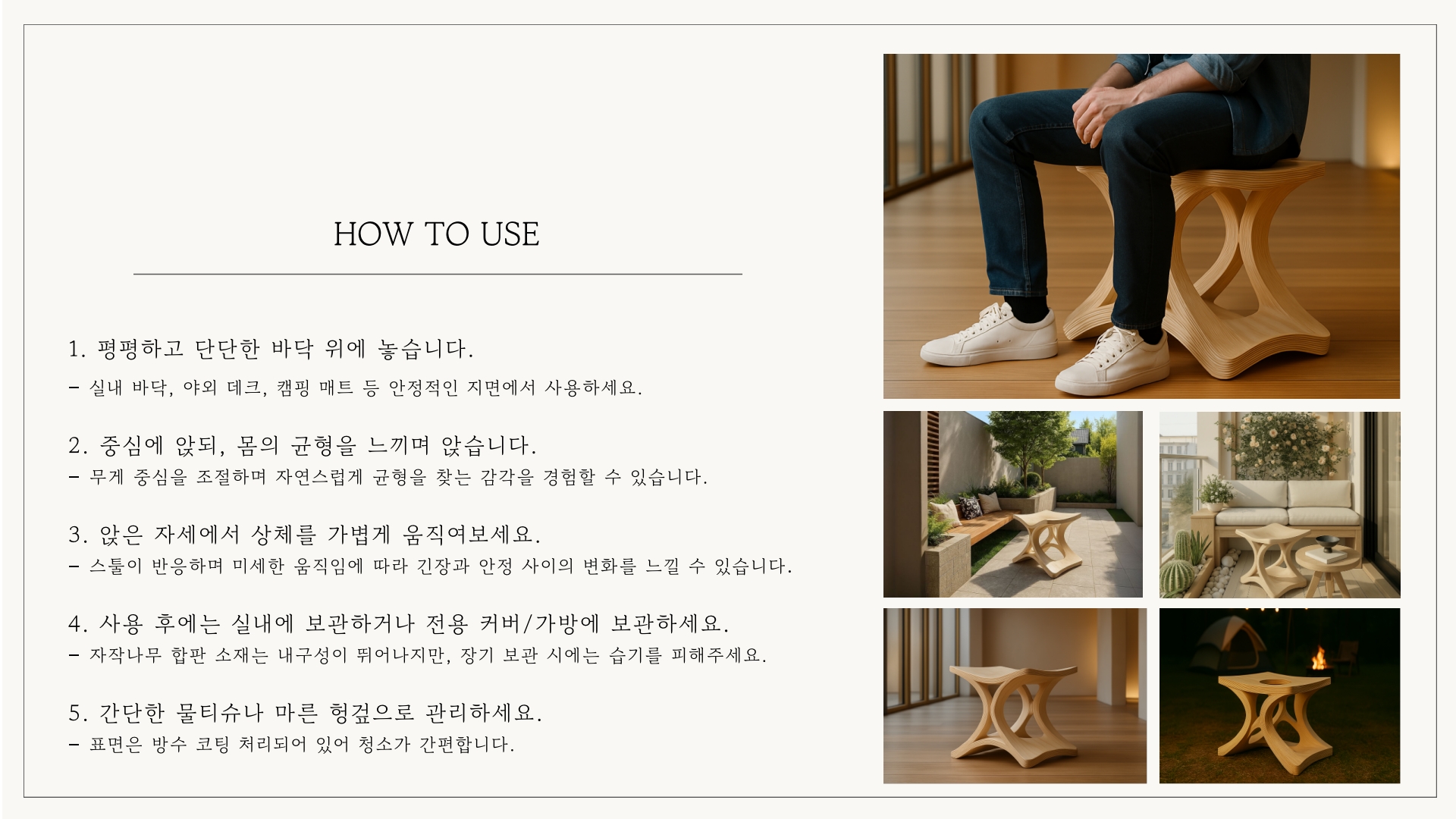 HOW TO USE

1. 평평하고 단단한 바닥 위에 놓습니다.
– 실내 바닥, 야외 데크, 캠핑 매트 등 안정적인 지면에서 사용하세요.

2. 중심에 앉되, 몸의 균형을 느끼며 앉습니다.
– 무게 중심을 조절하며 자연스럽게 균형을 찾는 감각을 경험할 수 있습니다.

3. 앉은 자세에서 상체를 가볍게 움직여보세요.
– 스툴이 반응하며 미세한 움직임에 따라 긴장과 안정 사이의 변화를 느낄 수 있습니다.

4. 사용 후에는 실내에 보관하거나 전용 커버/가방에 보관하세요.
– 자작나무 합판 소재는 내구성이 뛰어나지만, 장기 보관 시에는 습기를 피해주세요.

5. 간단한 물티슈나 마른 헝겊으로 관리하세요.
– 표면은 방수 코팅 처리되어 있어 청소가 간편합니다.