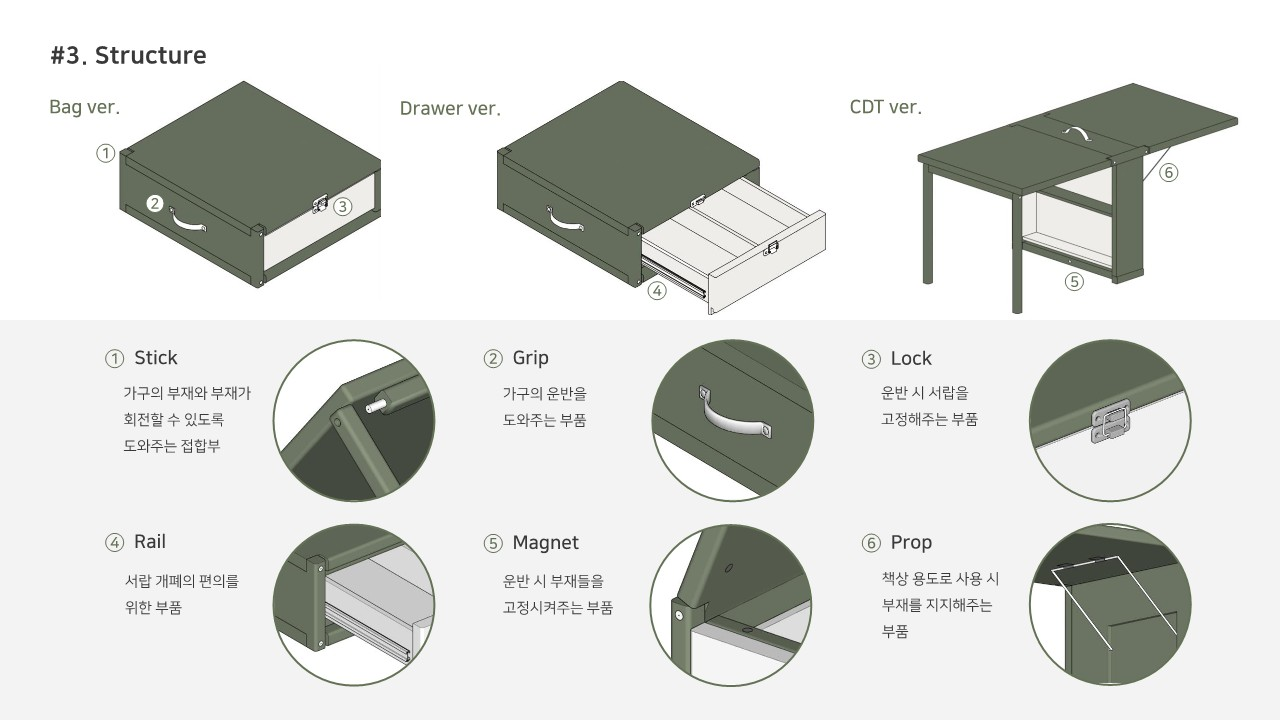 #3. Structure

Bag ver.

① ② ③

Drawer ver.

④

CDT ver.

⑥ ⑤

① Stick

가구의 부재와 부재가 회전할 수 있도록 도와주는 접합부

② Grip

가구의 운반을 도와주는 부품

③ Lock

운반 시 서랍을 고정해주는 부품

④ Rail

서랍 개폐의 편의를 위한 부품

⑤ Magnet

운반 시 부재들을 고정시켜주는 부품

⑥ Prop

책상 용도로 사용 시 부재를 지지해주는 부품