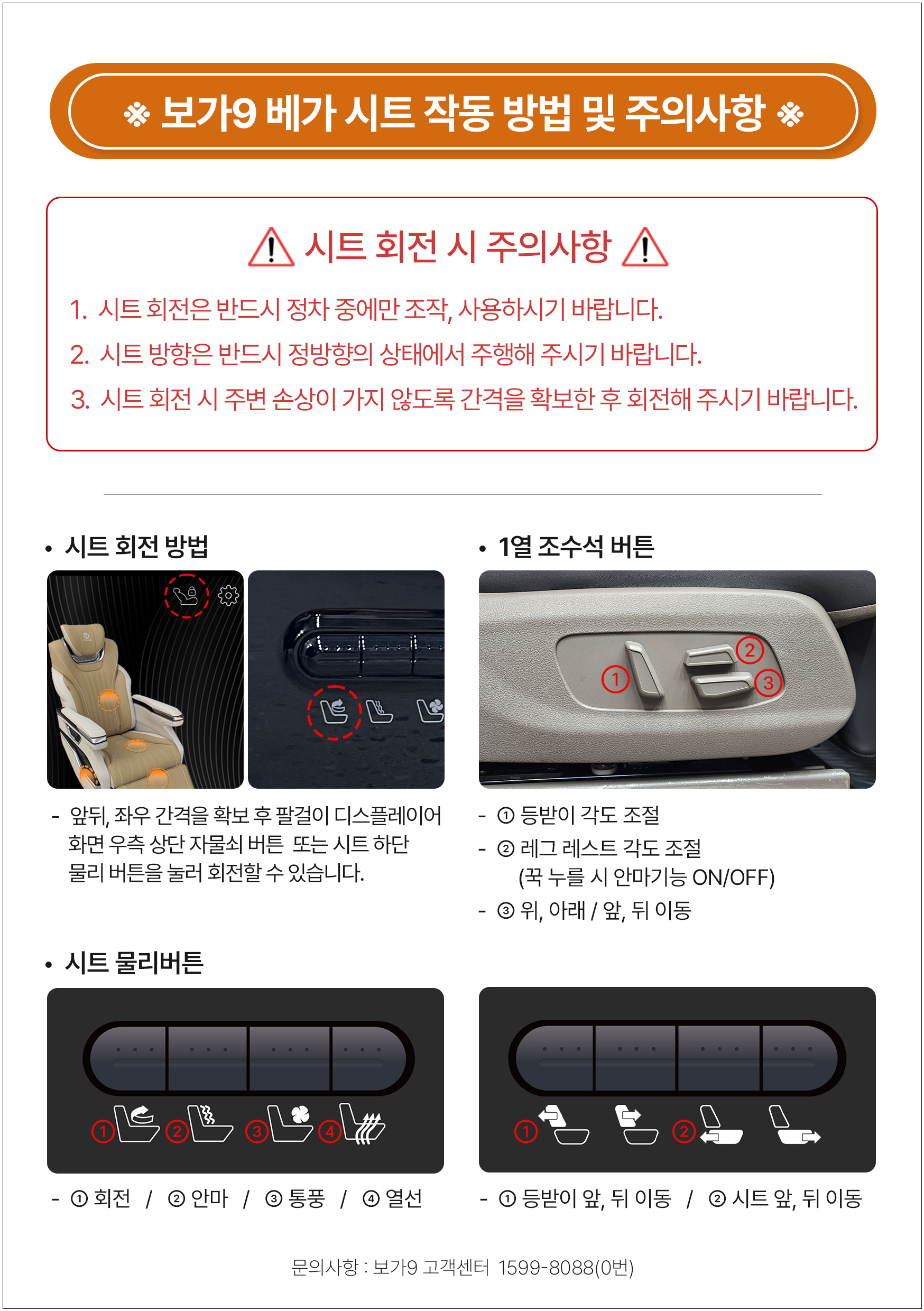 ※ 보가9 베가 시트 작동 방법 및 주의사항 ※

⚠ 시트 회전 시 주의사항 ⚠

1. 시트 회전은 반드시 정차 중에만 조작, 사용하시기 바랍니다.
2. 시트 방향은 반드시 정방향의 상태에서 주행해 주시기 바랍니다.
3. 시트 회전 시 주변 손상이 가지 않도록 간격을 확보한 후 회전해 주시기 바랍니다.

• 시트 회전 방법

- 앞뒤, 좌우 간격을 확보 후 팔걸이 디스플레이어 화면 우측 상단 자물쇠 버튼 또는 시트 하단 물리 버튼을 눌러 회전할 수 있습니다.

• 1열 조수석 버튼

① ② ③

- ① 등받이 각도 조절
- ② 레그 레스트 각도 조절 (꾹 누를 시 안마기능 ON/OFF)
- ③ 위, 아래 / 앞, 뒤 이동

• 시트 물리버튼

① ② ③ ④

- ① 회전 / ② 안마 / ③ 통풍 / ④ 열선

① ②

- ① 등받이 앞, 뒤 이동 / ② 시트 앞, 뒤 이동

문의사항 : 보가9 고객센터 1599-8088(0번)