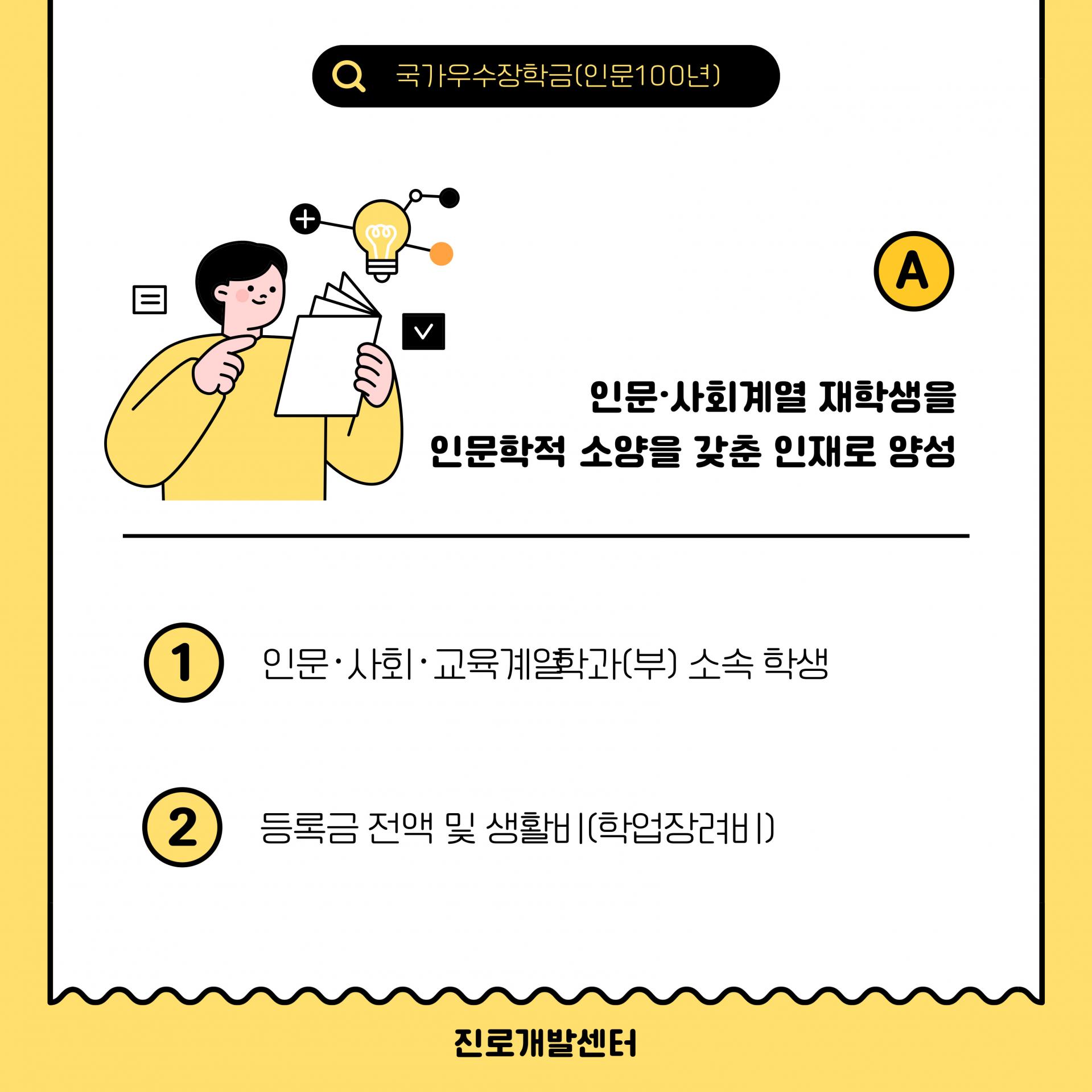 국가우수장학금(인문100년)

A

인문·사회계열 재학생을 인문학적 소양을 갖춘 인재로 양성

1 인문·사회·교육계열 학과(부) 소속 학생

2 등록금 전액 및 생활비(학업장려비)

진로개발센터