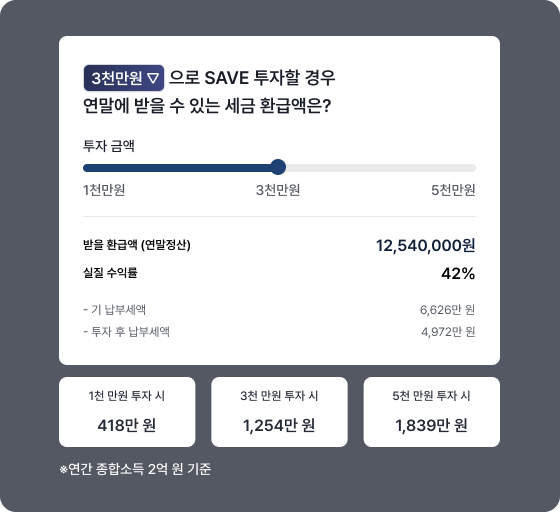 3천만원 ▽ 으로 SAVE 투자할 경우
연말에 받을 수 있는 세금 환급액은?

투자 금액

1천만원 3천만원 5천만원

받을 환급액 (연말정산) 12,540,000원
실질 수익률 42%

- 기 납부세액 6,626만 원
- 투자 후 납부세액 4,972만 원

1천 만원 투자 시
418만 원

3천 만원 투자 시
1,254만 원

5천 만원 투자 시
1,839만 원

※연간 종합소득 2억 원 기준