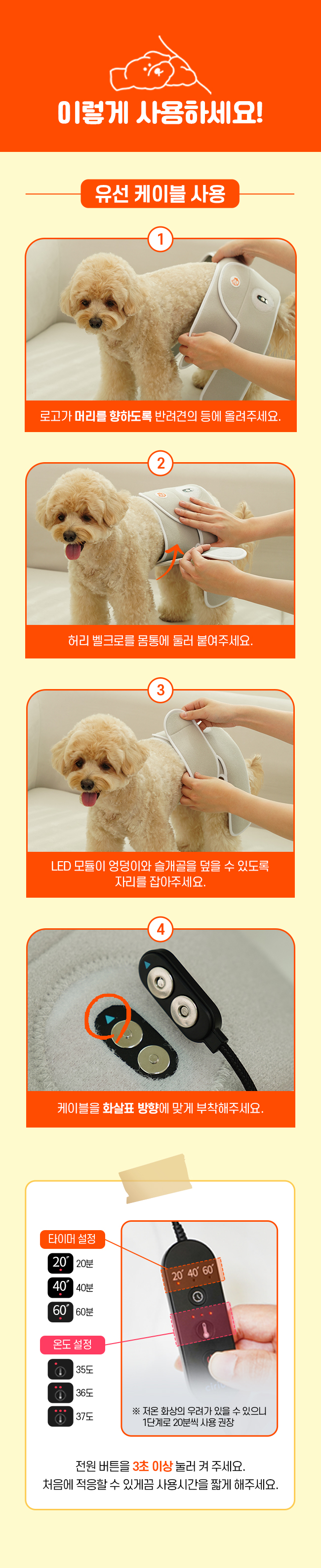 이렇게 사용하세요!

유선 케이블 사용

1

로고가 머리를 향하도록 반려견의 등에 올려주세요.

2

허리 벨크로를 몸통에 둘러 붙여주세요.

3

LED 모듈이 엉덩이와 슬개골을 덮을 수 있도록 자리를 잡아주세요.

4

케이블을 화살표 방향에 맞게 부착해주세요.

타이머 설정

20' 20분

40' 40분

60' 60분

온도 설정

35도

36도

37도

20' 40' 60'

※ 저온 화상의 우려가 있을 수 있으니 1단계로 20분씩 사용 권장

전원 버튼을 3초 이상 눌러 켜 주세요.
처음에 적응할 수 있게끔 사용시간을 짧게 해주세요.