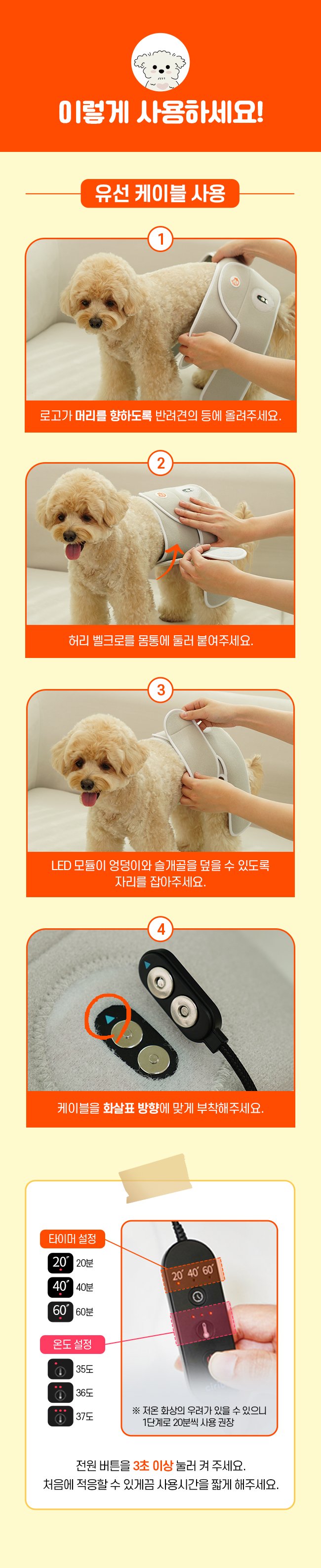 이렇게 사용하세요!

유선 케이블 사용

1

로고가 머리를 향하도록 반려견의 등에 올려주세요.

2

허리 벨크로를 몸통에 둘러 붙여주세요.

3

LED 모듈이 엉덩이와 슬개골을 덮을 수 있도록 자리를 잡아주세요.

4

케이블을 화살표 방향에 맞게 부착해주세요.

타이머 설정

20' 20분

40' 40분

60' 60분

온도 설정

35도

36도

37도

20' 40' 60'

※ 저온 화상의 우려가 있을 수 있으니 1단계로 20분씩 사용 권장

전원 버튼을 3초 이상 눌러 켜 주세요.
처음에 적응할 수 있게끔 사용시간을 짧게 해주세요.