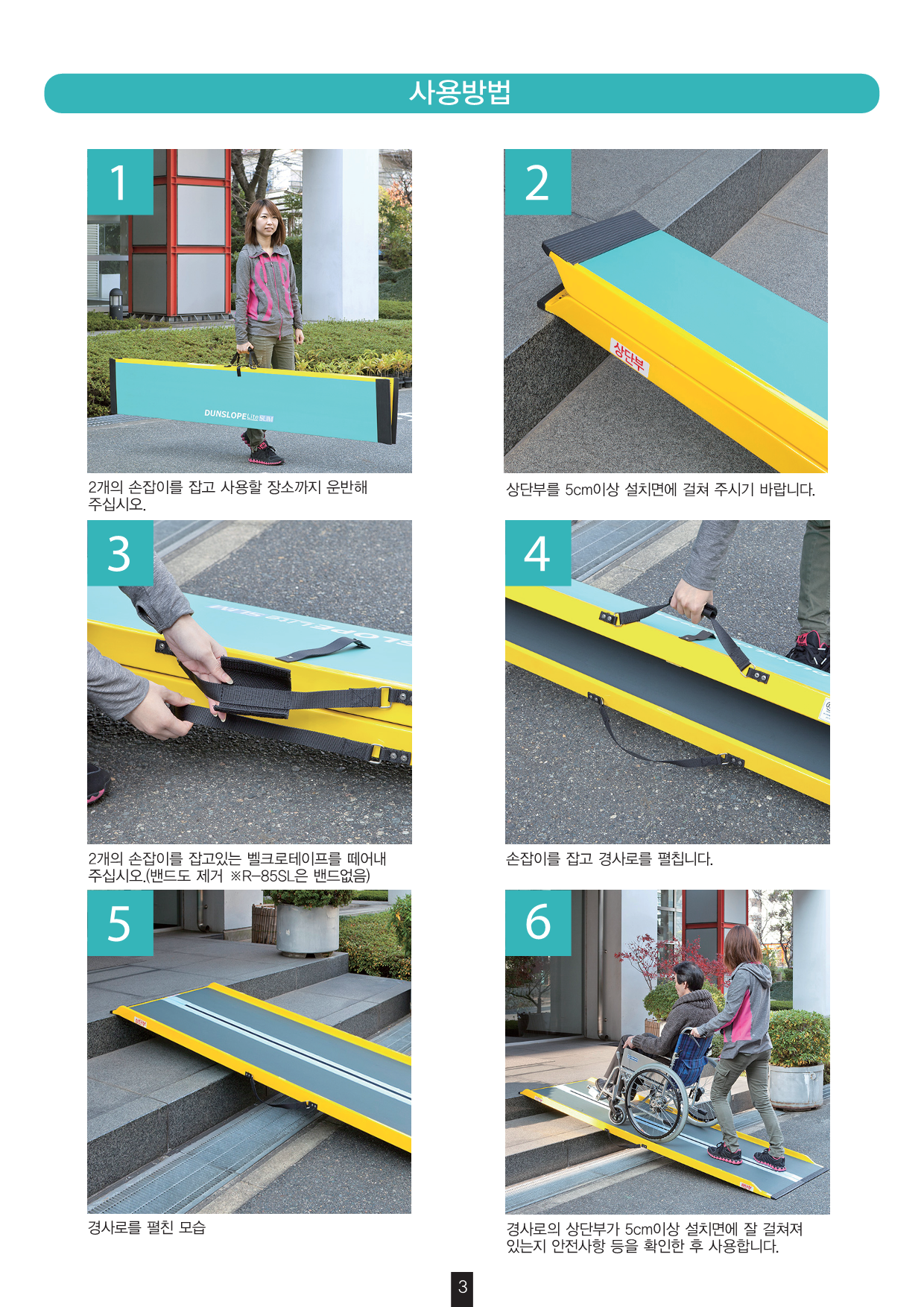 사용방법

1

DUNSLOPE Lite SLIM

2개의 손잡이를 잡고 사용할 장소까지 운반해 주십시오.

2

상단부

상단부를 5cm이상 설치면에 걸쳐 주시기 바랍니다.

3

2개의 손잡이를 잡고있는 벨크로테이프를 떼어내 주십시오.(밴드도 제거 ※R-85SL은 밴드없음)

4

손잡이를 잡고 경사로를 펼칩니다.

5

경사로를 펼친 모습

6

경사로의 상단부가 5cm이상 설치면에 잘 걸쳐져 있는지 안전사항 등을 확인한 후 사용합니다.

3