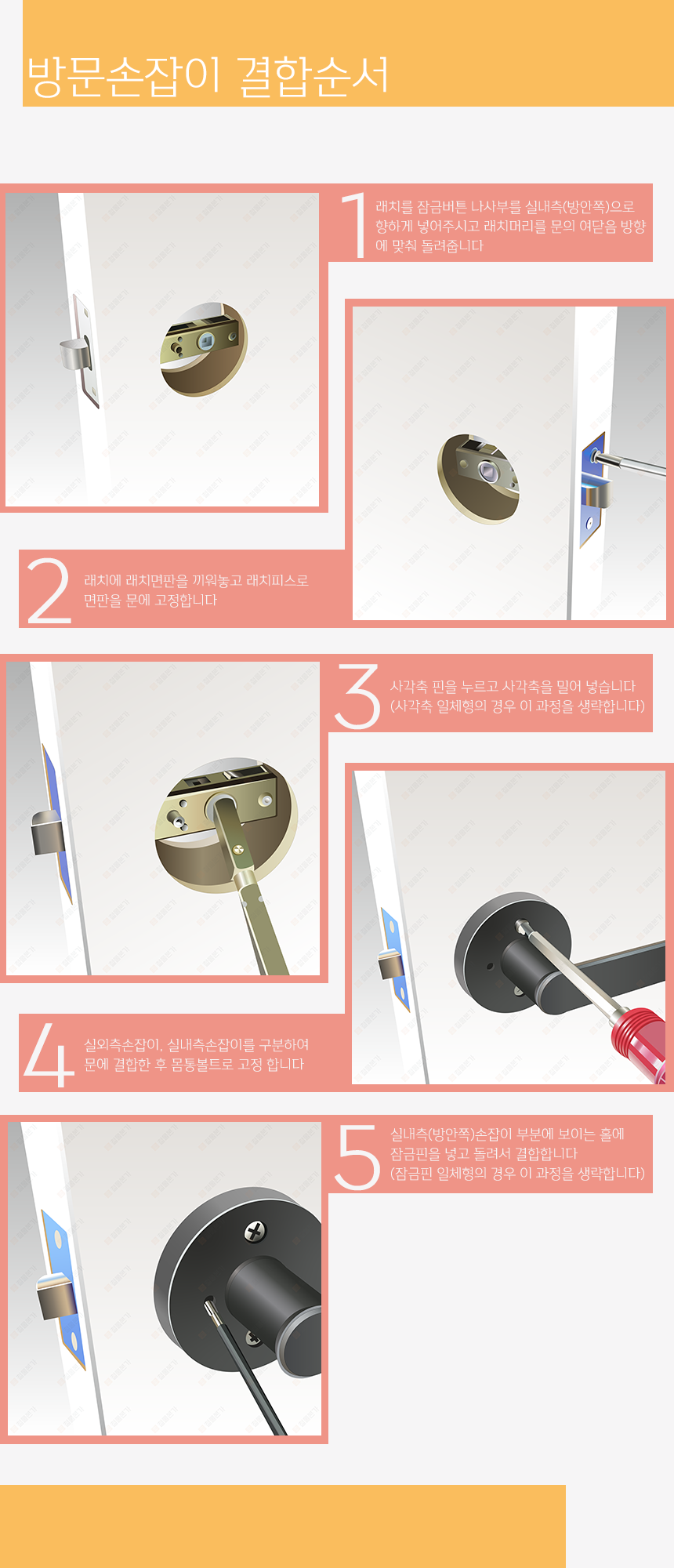 방문손잡이 결합순서

1 래치를 잠금버튼 나사부를 실내측(방안쪽)으로 향하게 넣어주시고 래치머리를 문의 여닫음 방향에 맞춰 돌려줍니다

2 래치에 래치면판을 끼워놓고 래치피스로 면판을 문에 고정합니다

3 사각축 핀을 누르고 사각축을 밀어 넣습니다 (사각축 일체형의 경우 이 과정을 생략합니다)

4 실외측손잡이, 실내측손잡이를 구분하여 문에 결합한 후 몸통볼트로 고정 합니다

5 실내측(방안쪽)손잡이 부분에 보이는 홀에 잠금핀을 넣고 돌려서 결합합니다 (잠금핀 일체형의 경우 이 과정을 생략합니다)