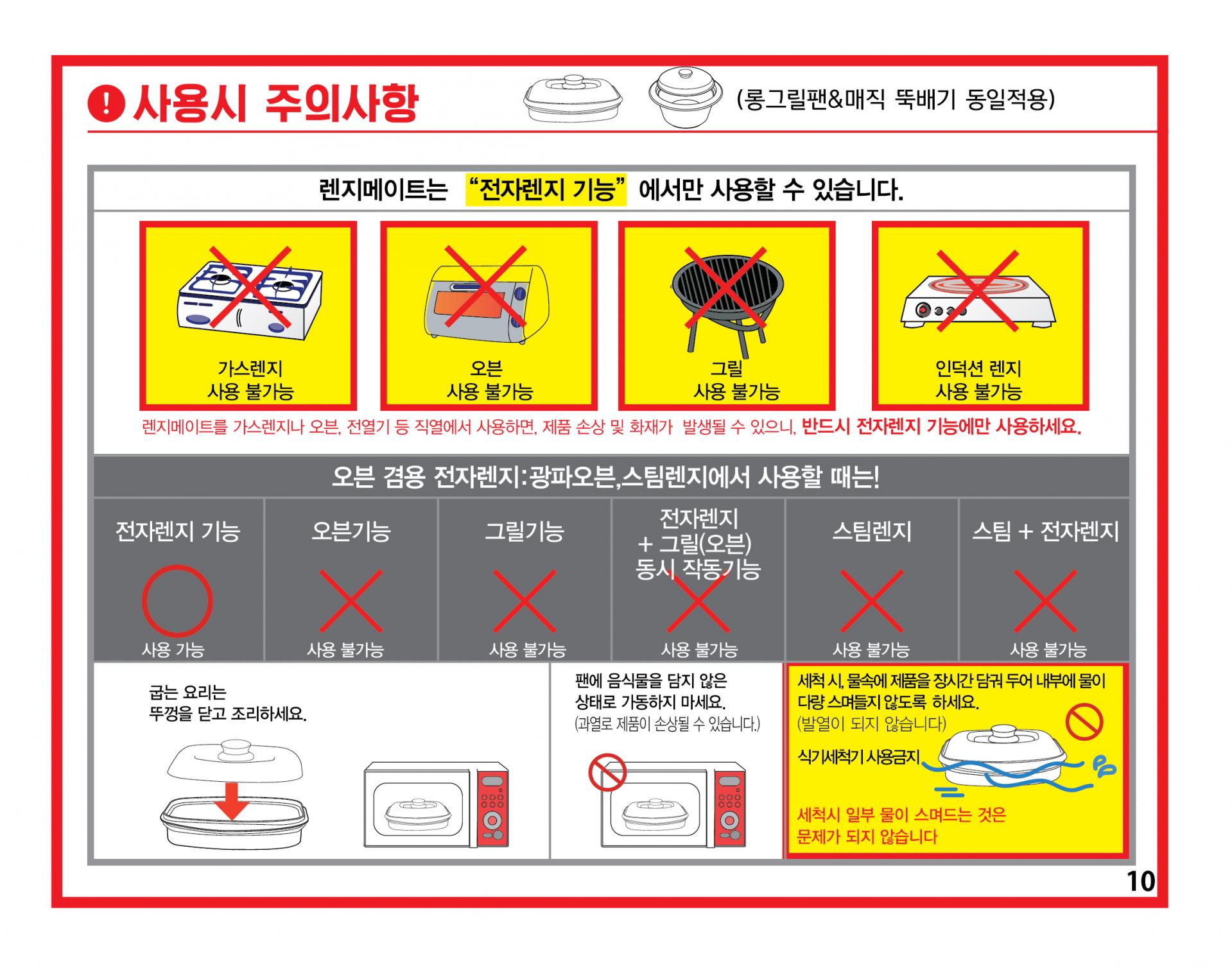 ! 사용시 주의사항

(롱그릴팬&매직 뚝배기 동일적용)

렌지메이트는 "전자렌지 기능" 에서만 사용할 수 있습니다.

가스렌지
사용 불가능

오븐
사용 불가능

그릴
사용 불가능

인덕션 렌지
사용 불가능

렌지메이트를 가스렌지나 오븐, 전열기 등 직열에서 사용하면, 제품 손상 및 화재가 발생될 수 있으니, 반드시 전자렌지 기능에만 사용하세요.

오븐 겸용 전자렌지:광파오븐,스팀렌지에서 사용할 때는!

| 전자렌지 기능 | 오븐기능 | 그릴기능 | 전자렌지 + 그릴(오븐) 동시 작동기능 | 스팀렌지 | 스팀 + 전자렌지 |
|---|---|---|---|---|---|
| 사용 가능 | 사용 불가능 | 사용 불가능 | 사용 불가능 | 사용 불가능 | 사용 불가능 |

굽는 요리는
뚜껑을 닫고 조리하세요.

팬에 음식물을 담지 않은 상태로 가동하지 마세요.
(과열로 제품이 손상될 수 있습니다.)

세척 시, 물속에 제품을 장시간 담궈 두어 내부에 물이 다량 스며들지 않도록 하세요.
(발열이 되지 않습니다)

식기세척기 사용금지

세척시 일부 물이 스며드는 것은
문제가 되지 않습니다

10