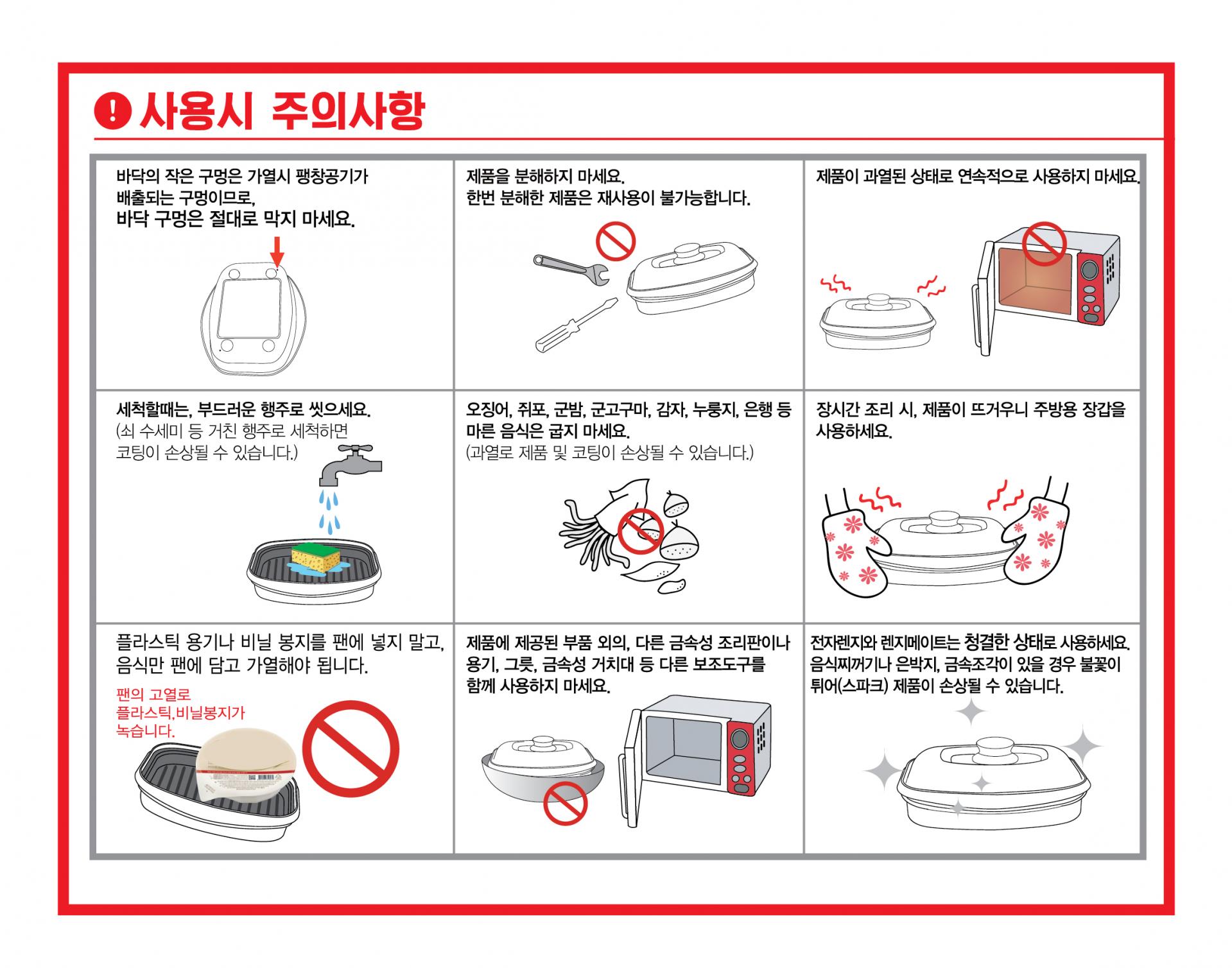 ! 사용시 주의사항

바닥의 작은 구멍은 가열시 팽창공기가 배출되는 구멍이므로,
바닥 구멍은 절대로 막지 마세요.

제품을 분해하지 마세요.
한번 분해한 제품은 재사용이 불가능합니다.

제품이 과열된 상태로 연속적으로 사용하지 마세요.

세척할때는, 부드러운 행주로 씻으세요.
(쇠 수세미 등 거친 행주로 세척하면 코팅이 손상될 수 있습니다.)

오징어, 쥐포, 군밤, 군고구마, 감자, 누룽지, 은행 등 마른 음식은 굽지 마세요.
(과열로 제품 및 코팅이 손상될 수 있습니다.)

장시간 조리 시, 제품이 뜨거우니 주방용 장갑을 사용하세요.

플라스틱 용기나 비닐 봉지를 팬에 넣지 말고, 음식만 팬에 담고 가열해야 됩니다.

팬의 고열로 플라스틱,비닐봉지가 녹습니다.

제품에 제공된 부품 외의, 다른 금속성 조리판이나 용기, 그릇, 금속성 거치대 등 다른 보조도구를 함께 사용하지 마세요.

전자렌지와 렌지메이트는 청결한 상태로 사용하세요.
음식찌꺼기나 은박지, 금속조각이 있을 경우 불꽃이 튀어(스파크) 제품이 손상될 수 있습니다.