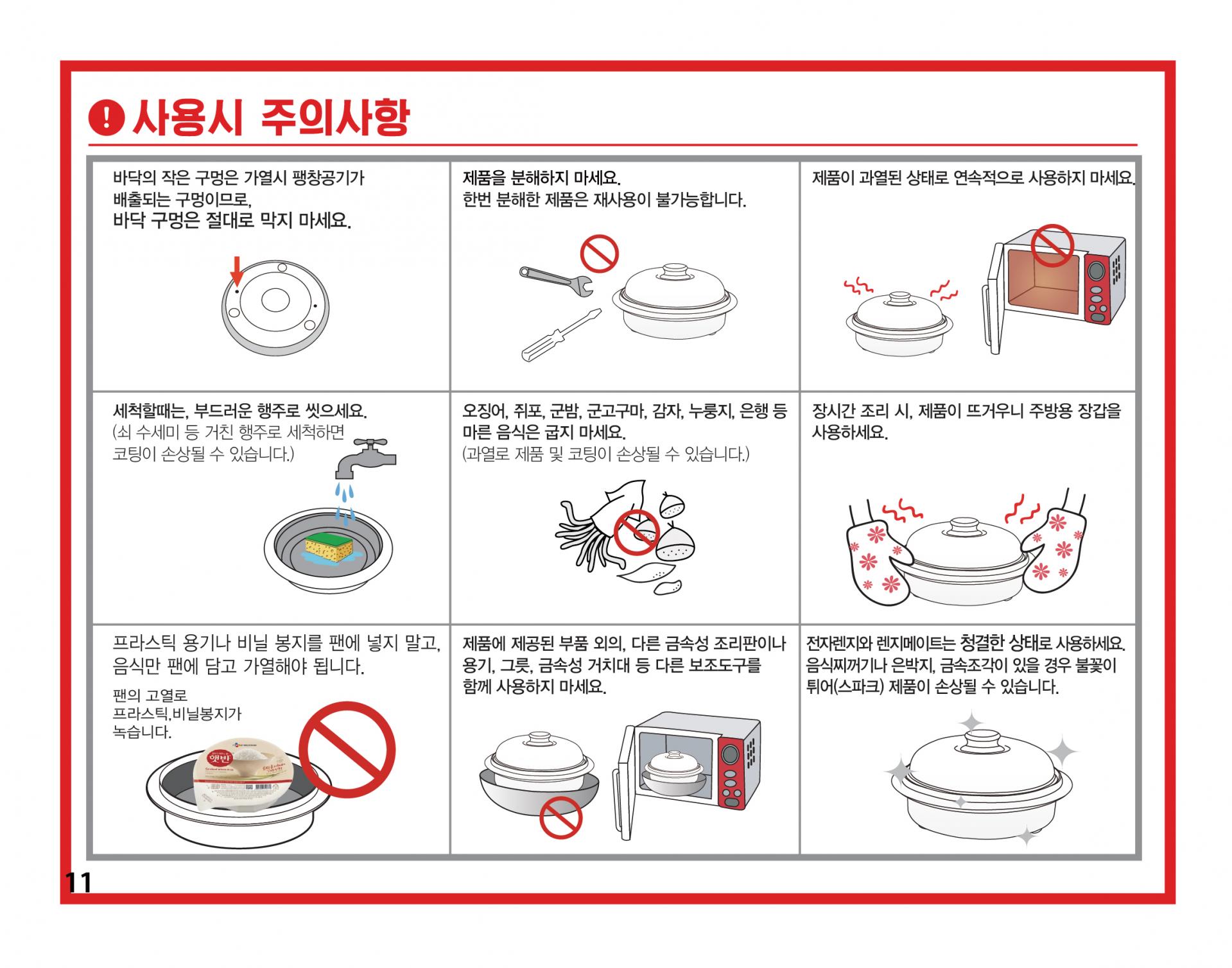 사용시 주의사항

바닥의 작은 구멍은 가열시 팽창공기가 배출되는 구멍이므로,
바닥 구멍은 절대로 막지 마세요.

제품을 분해하지 마세요.
한번 분해한 제품은 재사용이 불가능합니다.

제품이 과열된 상태로 연속적으로 사용하지 마세요.

세척할때는, 부드러운 행주로 씻으세요.
(쇠 수세미 등 거친 행주로 세척하면 코팅이 손상될 수 있습니다.)

오징어, 쥐포, 군밤, 군고구마, 감자, 누룽지, 은행 등 마른 음식은 굽지 마세요.
(과열로 제품 및 코팅이 손상될 수 있습니다.)

장시간 조리 시, 제품이 뜨거우니 주방용 장갑을 사용하세요.

프라스틱 용기나 비닐 봉지를 팬에 넣지 말고,
음식만 팬에 담고 가열해야 됩니다.

팬의 고열로
프라스틱,비닐봉지가
녹습니다.

햇반

제품에 제공된 부품 외의, 다른 금속성 조리판이나 용기, 그릇, 금속성 거치대 등 다른 보조도구를 함께 사용하지 마세요.

전자렌지와 렌지메이트는 청결한 상태로 사용하세요.
음식찌꺼기나 은박지, 금속조각이 있을 경우 불꽃이 튀어(스파크) 제품이 손상될 수 있습니다.

11