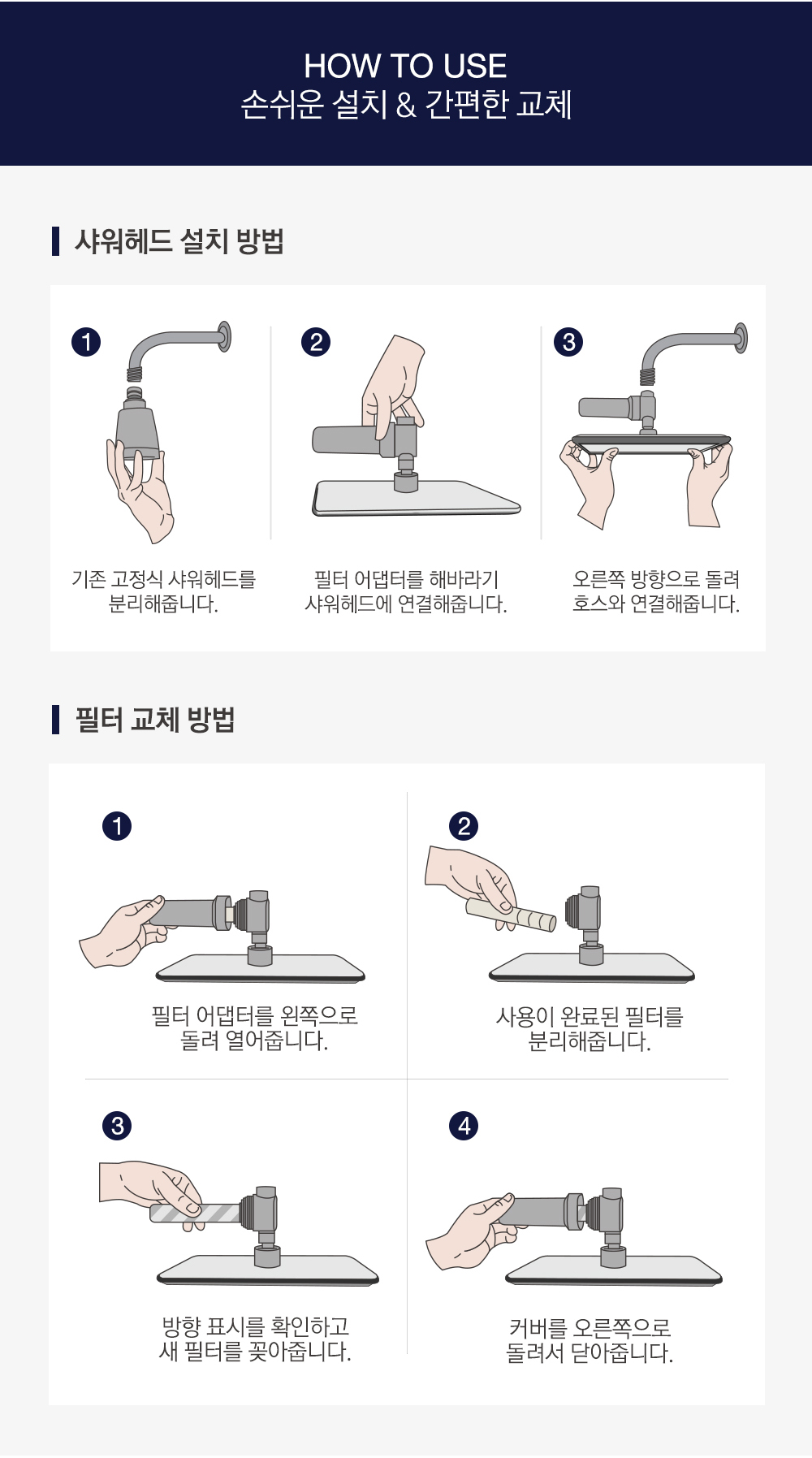 HOW TO USE
손쉬운 설치 & 간편한 교체

샤워헤드 설치 방법

1
기존 고정식 샤워헤드를 분리해줍니다.

2
필터 어댑터를 해바라기 샤워헤드에 연결해줍니다.

3
오른쪽 방향으로 돌려 호스와 연결해줍니다.

필터 교체 방법

1
필터 어댑터를 왼쪽으로 돌려 열어줍니다.

2
사용이 완료된 필터를 분리해줍니다.

3
방향 표시를 확인하고 새 필터를 꽂아줍니다.

4
커버를 오른쪽으로 돌려서 닫아줍니다.