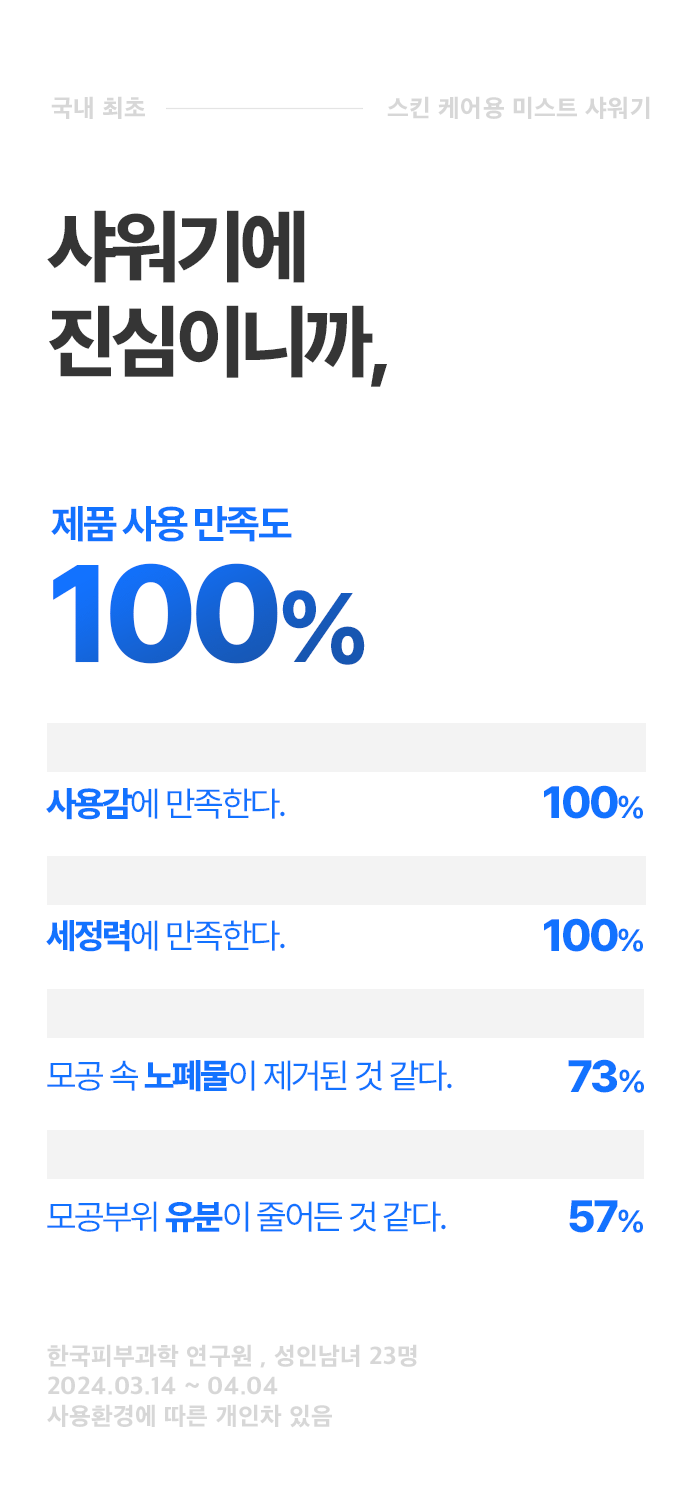 국내 최초 스킨 케어용 미스트 샤워기

샤워기에
진심이니까,

제품 사용 만족도
100%

사용감에 만족한다. 100%

세정력에 만족한다. 100%

모공 속 노폐물이 제거된 것 같다. 73%

모공부위 유분이 줄어든 것 같다. 57%

한국피부과학 연구원 , 성인남녀 23명
2024.03.14 ~ 04.04
사용환경에 따른 개인차 있음