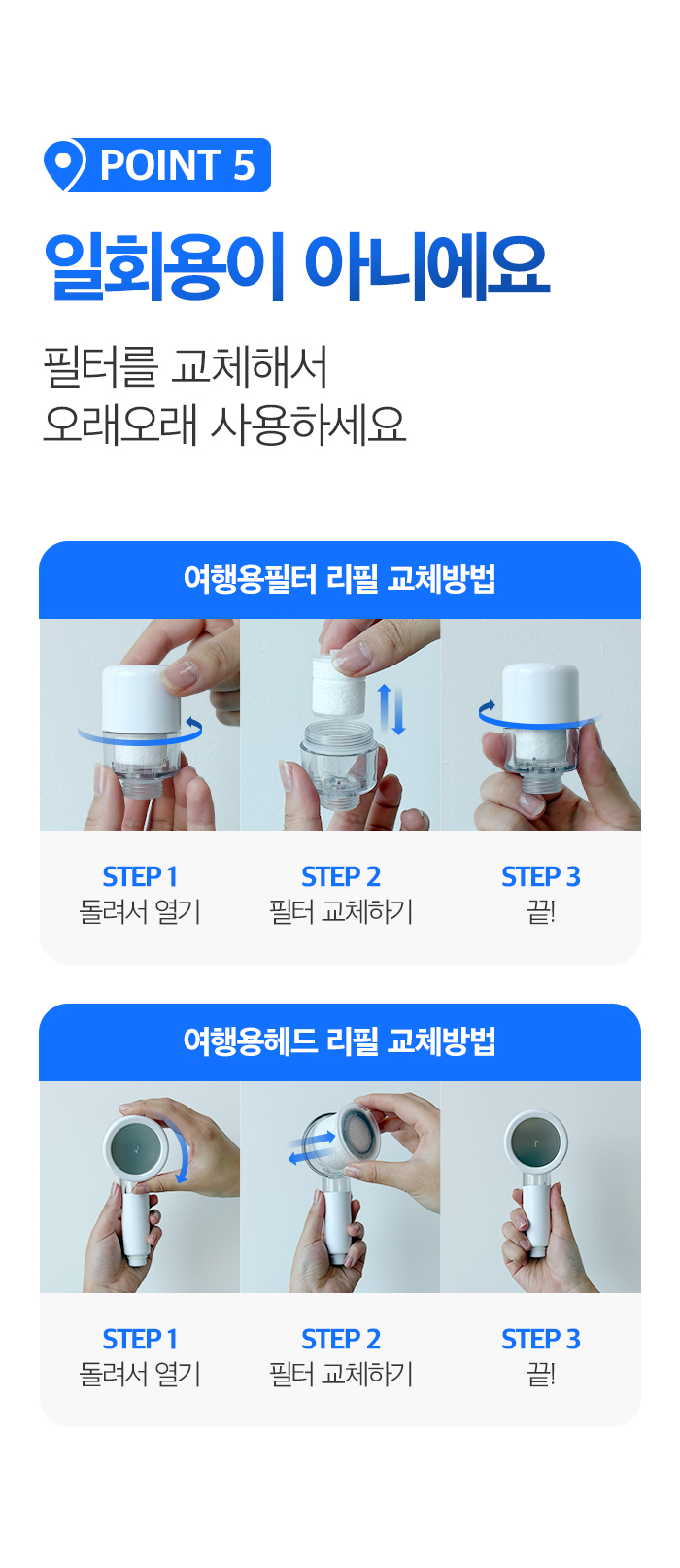 POINT 5

일회용이 아니에요

필터를 교체해서
오래오래 사용하세요

여행용필터 리필 교체방법

STEP 1
돌려서 열기

STEP 2
필터 교체하기

STEP 3
끝!

여행용헤드 리필 교체방법

STEP 1
돌려서 열기

STEP 2
필터 교체하기

STEP 3
끝!