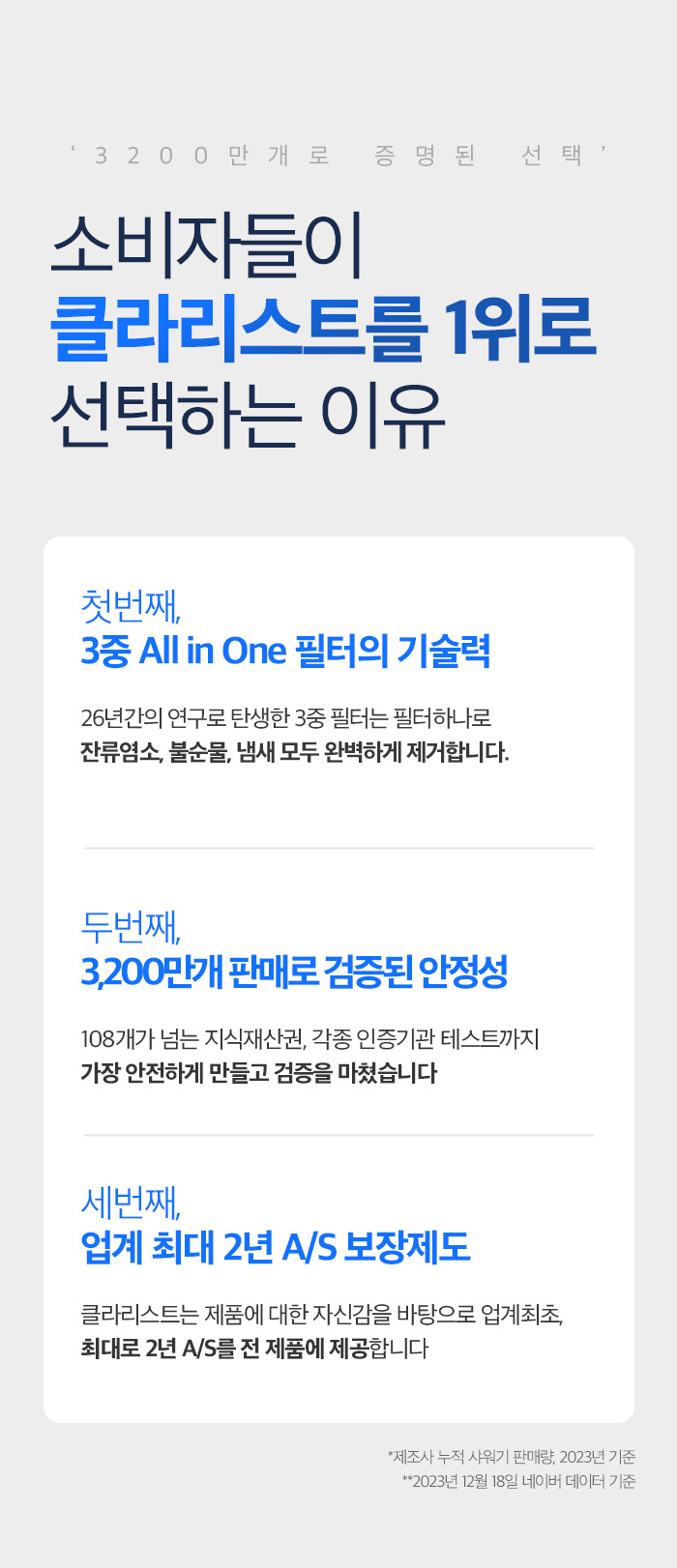 '3200만개로 증명된 선택'

소비자들이
클라리스트를 1위로
선택하는 이유

첫번째,
3중 All in One 필터의 기술력

26년간의 연구로 탄생한 3중 필터는 필터하나로
잔류염소, 불순물, 냄새 모두 완벽하게 제거합니다.

두번째,
3,200만개 판매로 검증된 안정성

108개가 넘는 지식재산권, 각종 인증기관 테스트까지
가장 안전하게 만들고 검증을 마쳤습니다

세번째,
업계 최대 2년 A/S 보장제도

클라리스트는 제품에 대한 자신감을 바탕으로 업계최초,
최대로 2년 A/S를 전 제품에 제공합니다

*제조사 누적 샤워기 판매량, 2023년 기준
**2023년 12월 18일 네이버 데이터 기준