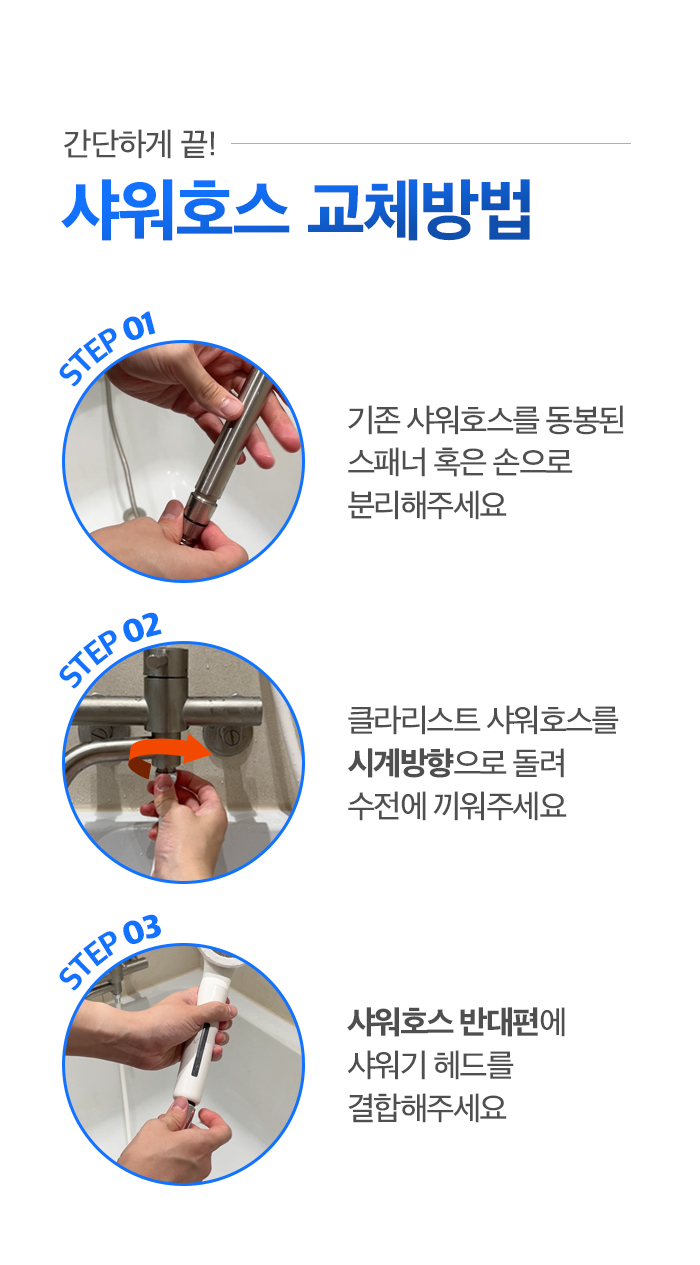 간단하게 끝!

샤워호스 교체방법

STEP 01

기존 샤워호스를 동봉된 스패너 혹은 손으로 분리해주세요

STEP 02

클라리스트 샤워호스를 시계방향으로 돌려 수전에 끼워주세요

STEP 03

샤워호스 반대편에 샤워기 헤드를 결합해주세요