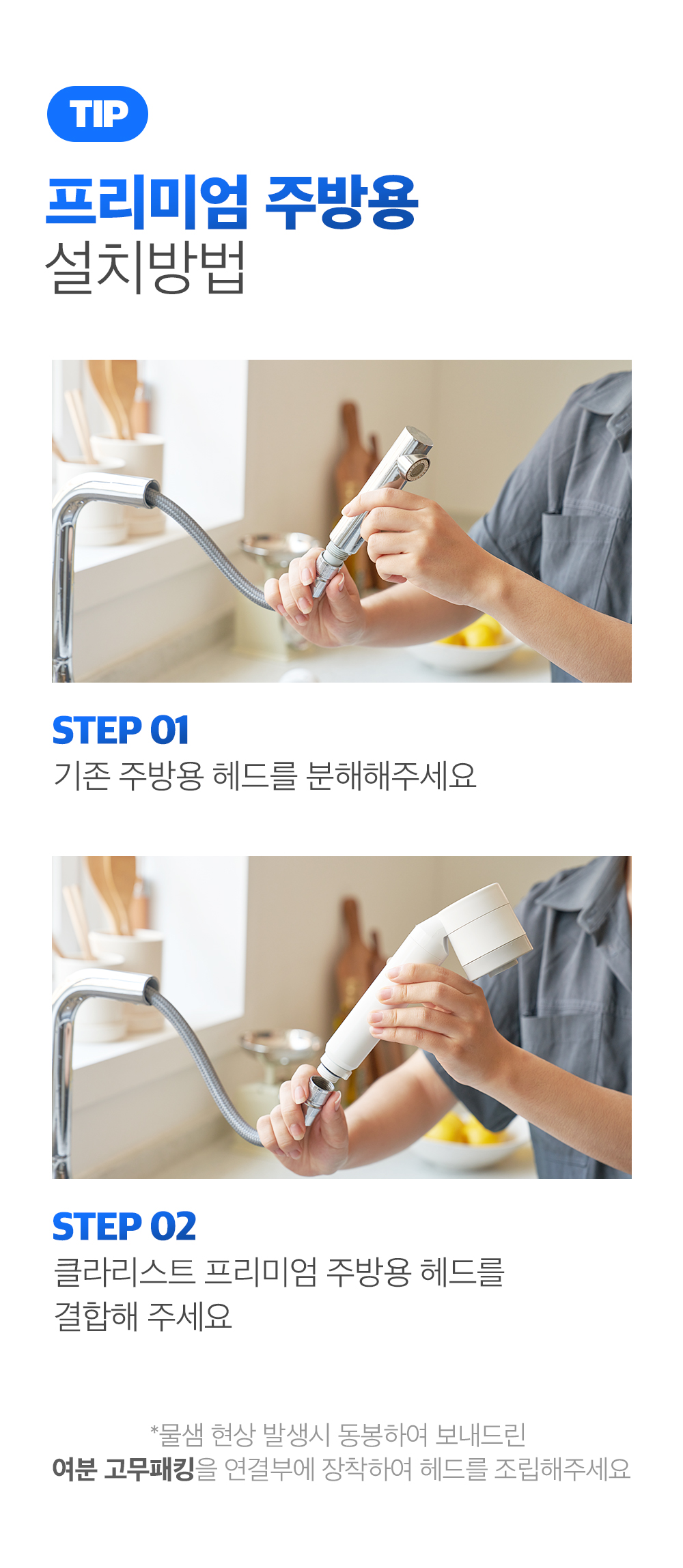 TIP

프리미엄 주방용
설치방법

STEP 01
기존 주방용 헤드를 분해해주세요

STEP 02
클라리스트 프리미엄 주방용 헤드를
결합해 주세요

*물샘 현상 발생시 동봉하여 보내드린
여분 고무패킹을 연결부에 장착하여 헤드를 조립해주세요