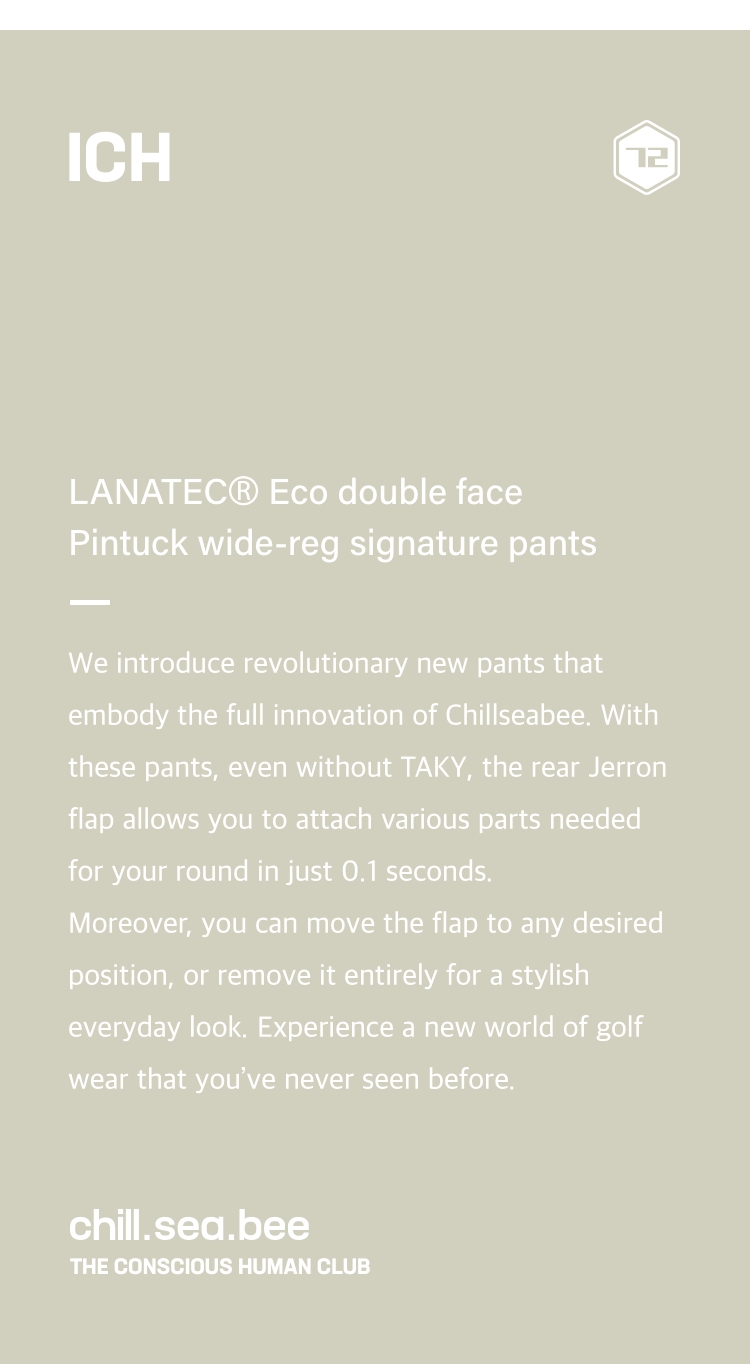 ICH

LANATEC® Eco double face
Pintuck wide-reg signature pants

We introduce revolutionary new pants that embody the full innovation of Chillseabee. With these pants, even without TAKY, the rear Jerron flap allows you to attach various parts needed for your round in just 0.1 seconds.
Moreover, you can move the flap to any desired position, or remove it entirely for a stylish everyday look. Experience a new world of golf wear that you've never seen before.

chill.sea.bee
THE CONSCIOUS HUMAN CLUB