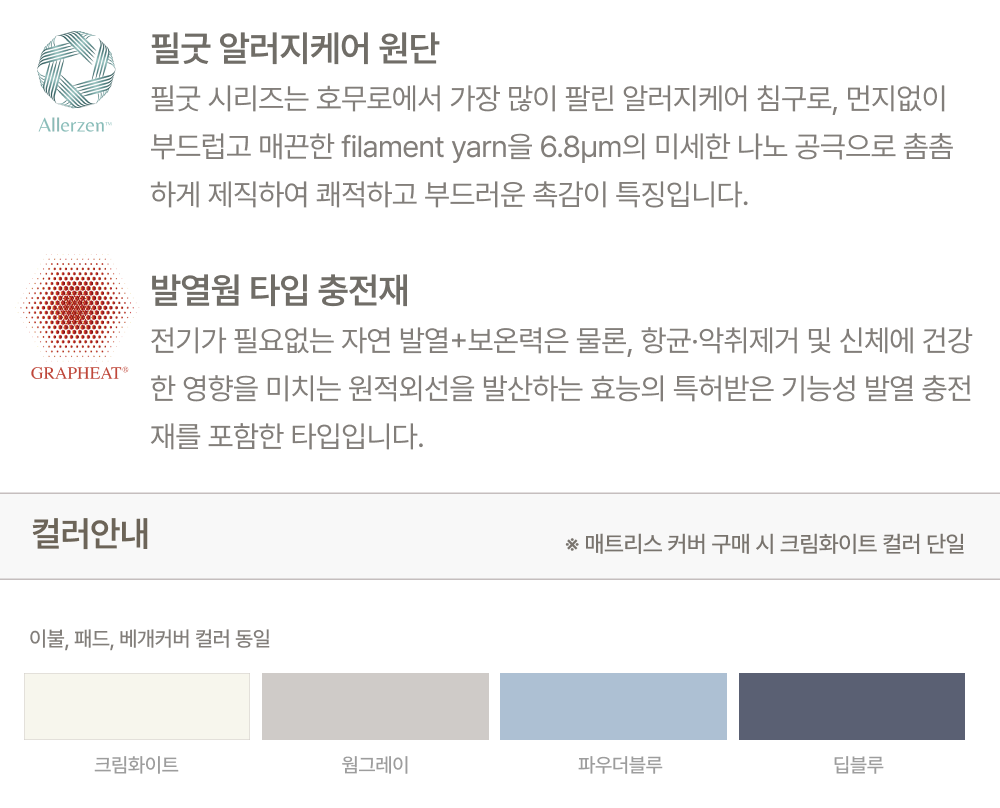 Allerzen™

필굿 알러지케어 원단

필굿 시리즈는 호무로에서 가장 많이 팔린 알러지케어 침구로, 먼지없이 부드럽고 매끈한 filament yarn을 6.8μm의 미세한 나노 공극으로 촘촘하게 제직하여 쾌적하고 부드러운 촉감이 특징입니다.

GRAPHEAT®

발열웜 타입 충전재

전기가 필요없는 자연 발열+보온력은 물론, 항균·악취제거 및 신체에 건강한 영향을 미치는 원적외선을 발산하는 효능의 특허받은 기능성 발열 충전재를 포함한 타입입니다.

컬러안내

※ 매트리스 커버 구매 시 크림화이트 컬러 단일

이불, 패드, 베개커버 컬러 동일

크림화이트

웜그레이

파우더블루

딥블루