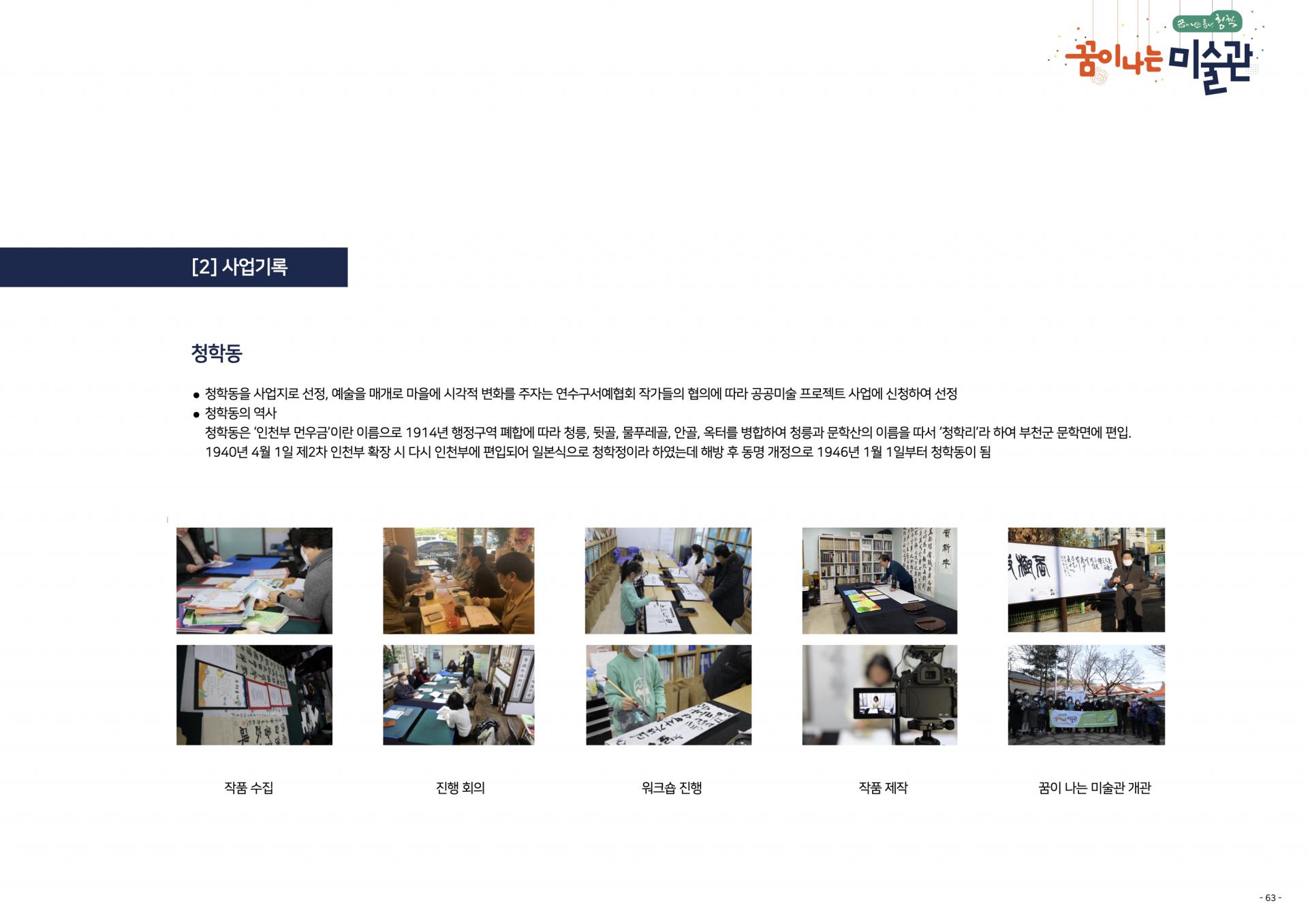 꿈이 나는 동네 청학
꿈이나는 미술관

[2] 사업기록

청학동

● 청학동을 사업지로 선정, 예술을 매개로 마을에 시각적 변화를 주자는 연수구서예협회 작가들의 협의에 따라 공공미술 프로젝트 사업에 신청하여 선정
● 청학동의 역사
청학동은 '인천부 먼우금'이란 이름으로 1914년 행정구역 폐합에 따라 청릉, 뒷골, 물푸레골, 안골, 옥터를 병합하여 청릉과 문학산의 이름을 따서 '청학리'라 하여 부천군 문학면에 편입. 1940년 4월 1일 제2차 인천부 확장 시 다시 인천부에 편입되어 일본식으로 청학정이라 하였는데 해방 후 동명 개정으로 1946년 1월 1일부터 청학동이 됨

작품 수집

진행 회의

워크숍 진행

작품 제작

꿈이 나는 미술관 개관

- 63 -