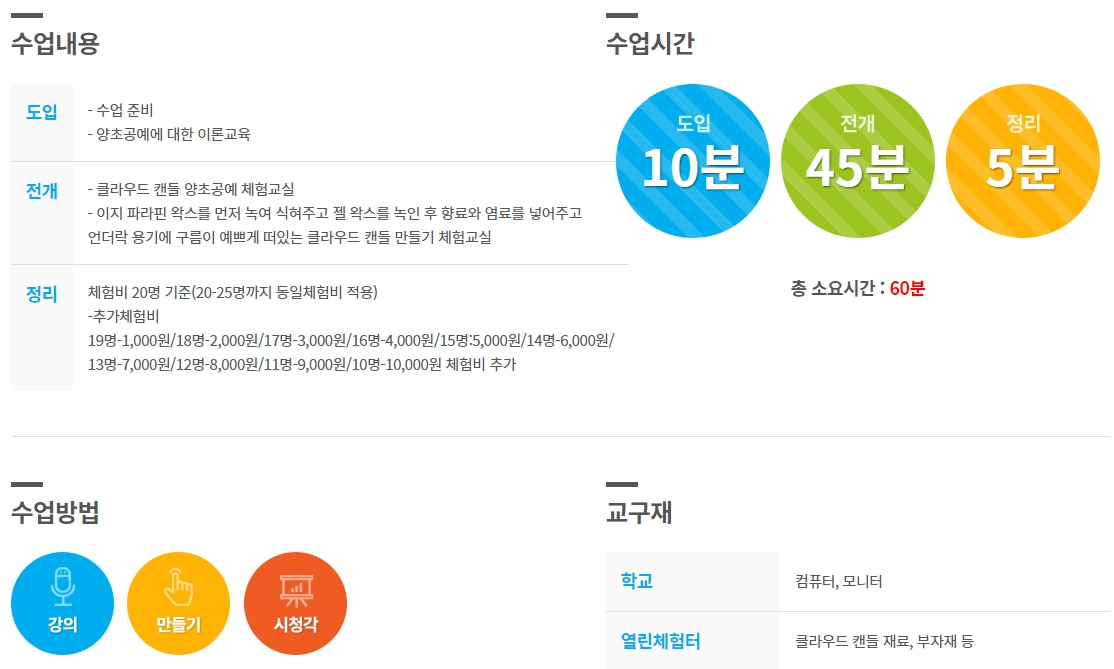 수업내용

도입
- 수업 준비
- 양초공예에 대한 이론교육

전개
- 클라우드 캔들 양초공예 체험교실
- 이지 파라핀 왁스를 먼저 녹여 식혀주고 젤 왁스를 녹인 후 향료와 염료를 넣어주고 언더락 용기에 구름이 예쁘게 떠있는 클라우드 캔들 만들기 체험교실

정리
체험비 20명 기준(20-25명까지 동일체험비 적용)
-추가체험비
19명-1,000원/18명-2,000원/17명-3,000원/16명-4,000원/15명:5,000원/14명-6,000원/13명-7,000원/12명-8,000원/11명-9,000원/10명-10,000원 체험비 추가

수업시간

도입
10분

전개
45분

정리
5분

총 소요시간 : 60분

수업방법

강의

만들기

시청각

교구재

학교
컴퓨터, 모니터

열린체험터
클라우드 캔들 재료, 부자재 등