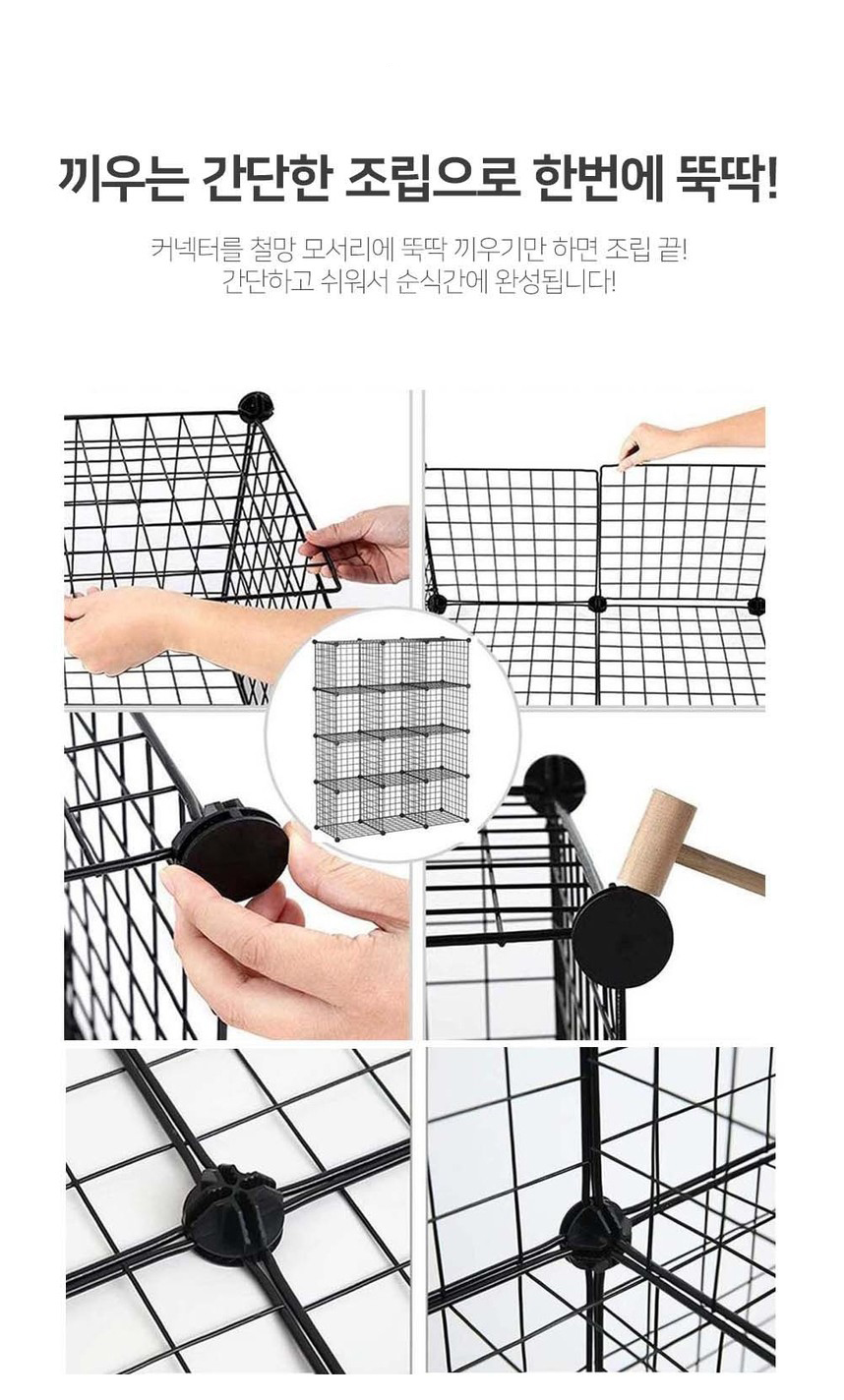 끼우는 간단한 조립으로 한번에 뚝딱!

커넥터를 철망 모서리에 뚝딱 끼우기만 하면 조립 끝!
간단하고 쉬워서 순식간에 완성됩니다!