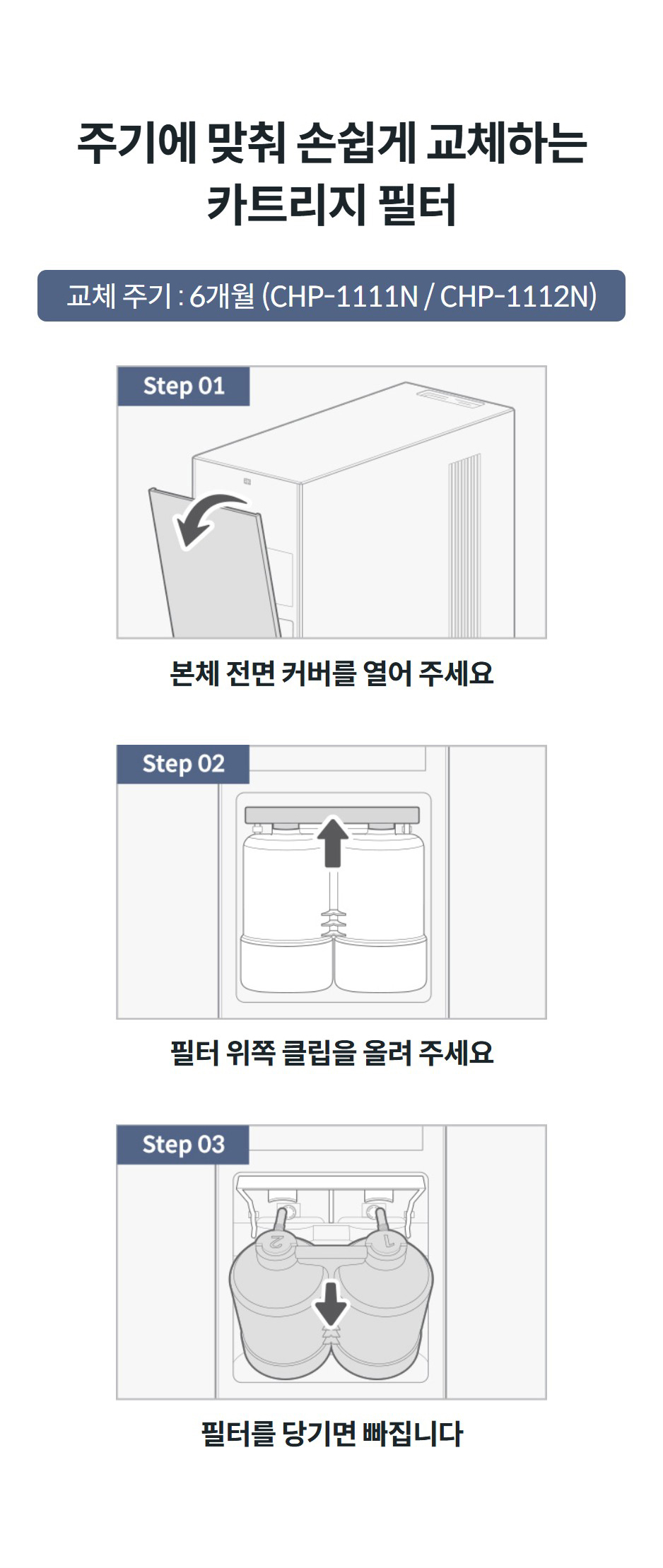 주기에 맞춰 손쉽게 교체하는
카트리지 필터

교체 주기 : 6개월 (CHP-1111N / CHP-1112N)

Step 01

본체 전면 커버를 열어 주세요

Step 02

필터 위쪽 클립을 올려 주세요

Step 03

2 1

필터를 당기면 빠집니다