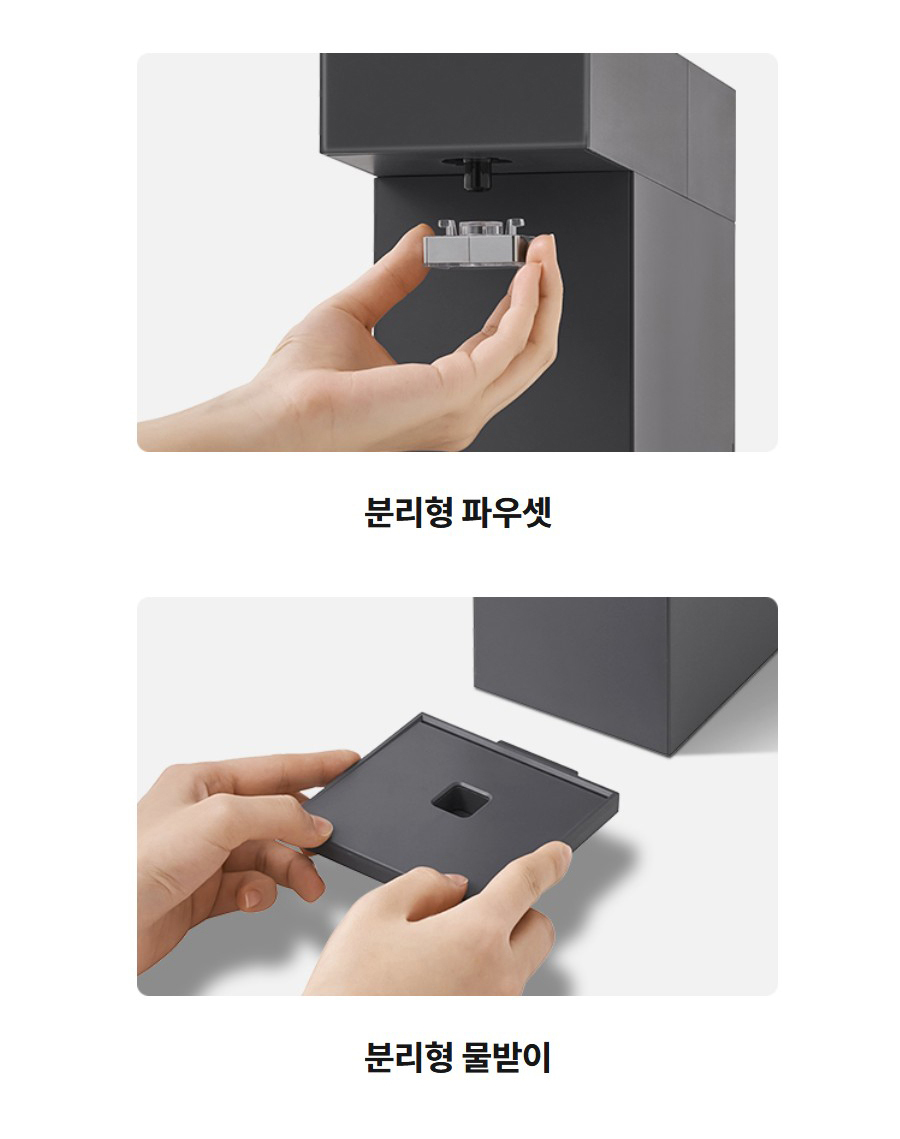 분리형 파우셋

분리형 물받이