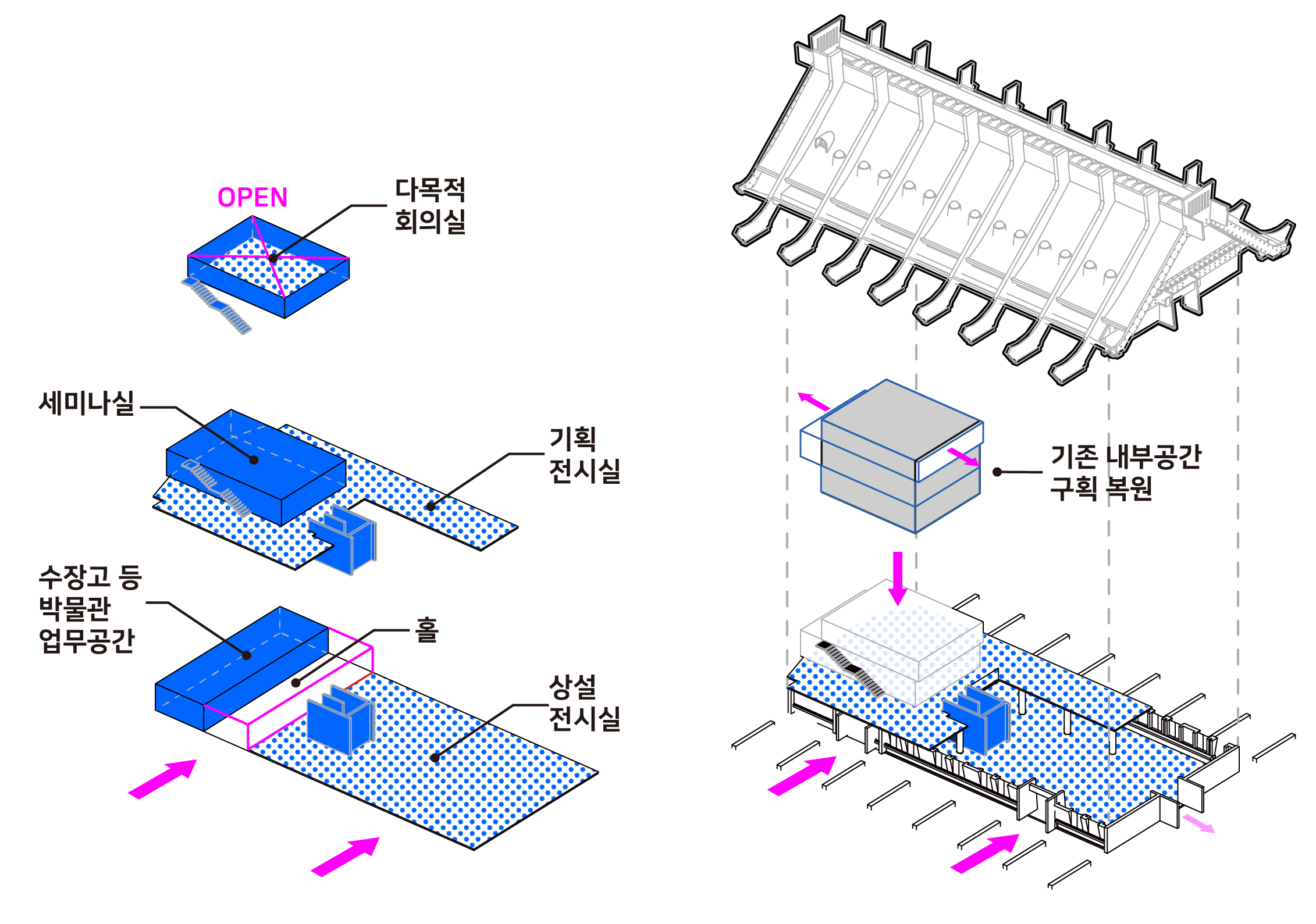 OPEN

다목적
회의실

세미나실

기획
전시실

수장고 등
박물관
업무공간

홀

상설
전시실

기존 내부공간
구획 복원