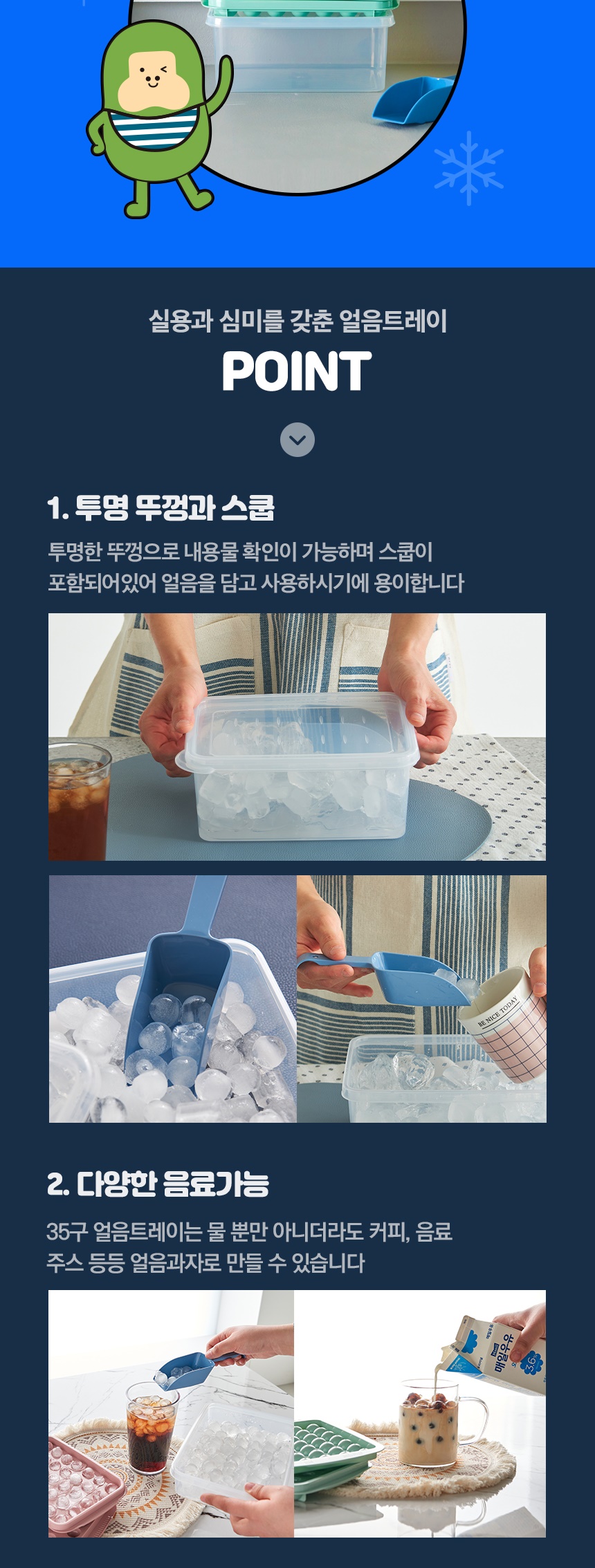 실용과 심미를 갖춘 얼음트레이

POINT

1. 투명 뚜껑과 스쿱

투명한 뚜껑으로 내용물 확인이 가능하며 스쿱이 포함되어있어 얼음을 담고 사용하시기에 용이합니다

BE NICE TODAY

2. 다양한 음료가능

35구 얼음트레이는 물 뿐만 아니더라도 커피, 음료 주스 등등 얼음과자로 만들 수 있습니다

매일우유

3.6