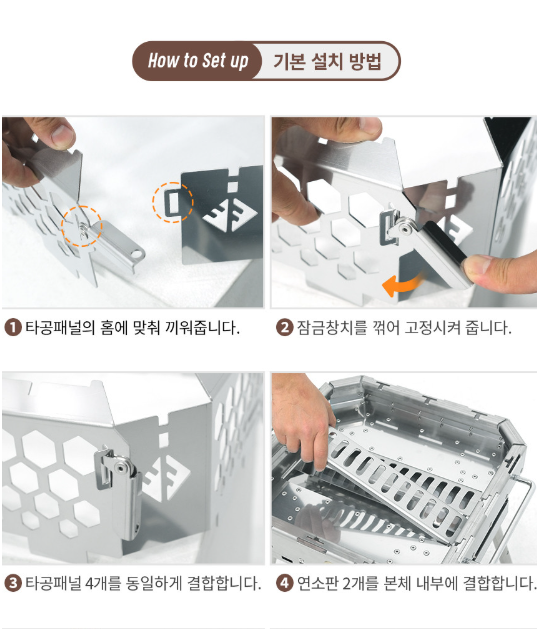 How to Set up 기본 설치 방법

1 타공패널의 홈에 맞춰 끼워줍니다.

2 잠금창치를 꺾어 고정시켜 줍니다.

3 타공패널 4개를 동일하게 결합합니다.

4 연소판 2개를 본체 내부에 결합합니다.