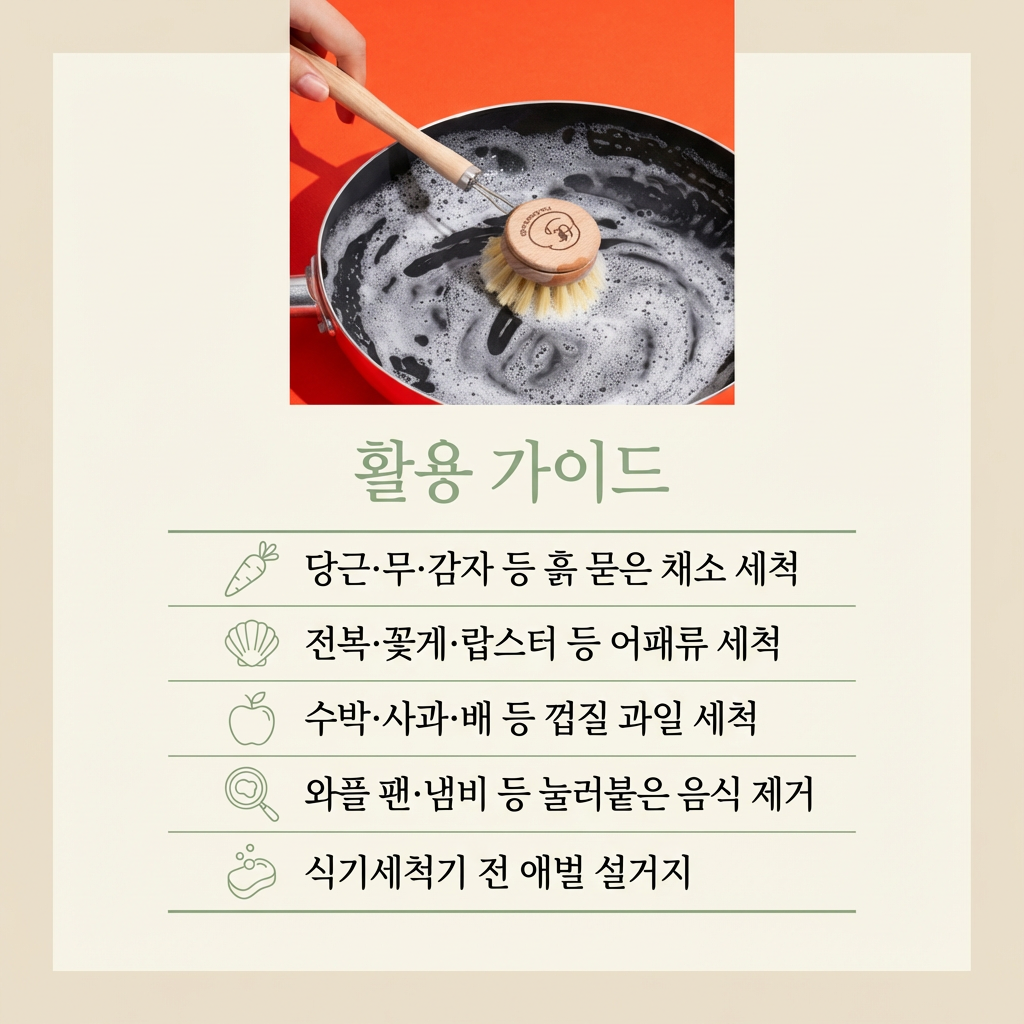 활용 가이드

당근·무·감자 등 흙 묻은 채소 세척

전복·꽃게·랍스터 등 어패류 세척

수박·사과·배 등 껍질 과일 세척

와플 팬·냄비 등 눌러붙은 음식 제거

식기세척기 전 애벌 설거지