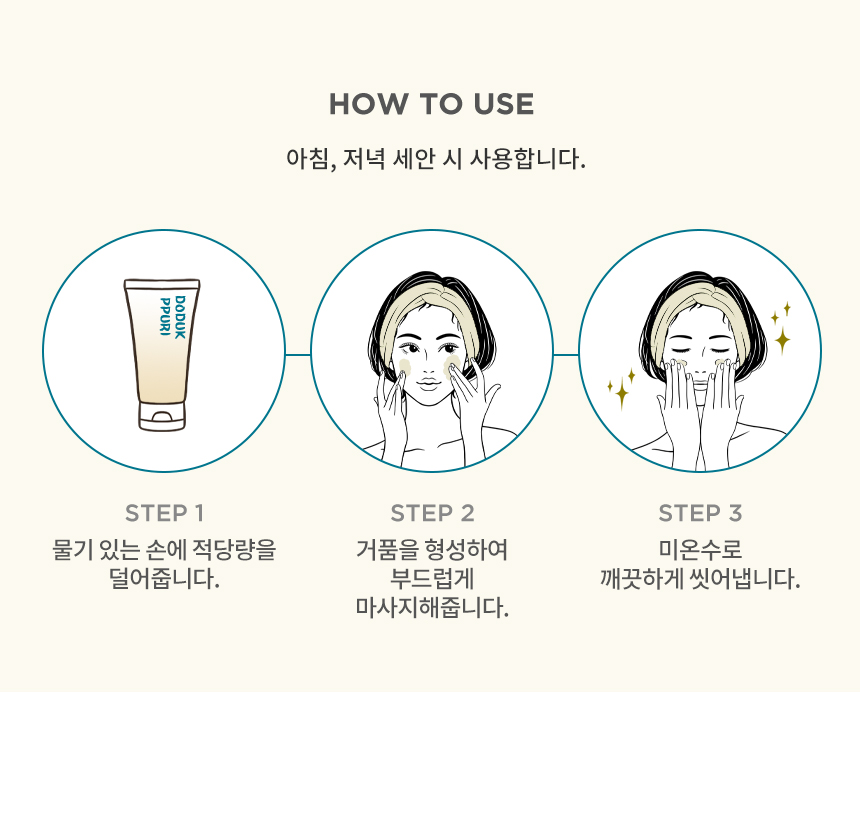 HOW TO USE

아침, 저녁 세안 시 사용합니다.

DODUK PPURI

STEP 1

물기 있는 손에 적당량을 덜어줍니다.

STEP 2

거품을 형성하여 부드럽게 마사지해줍니다.

STEP 3

미온수로 깨끗하게 씻어냅니다.