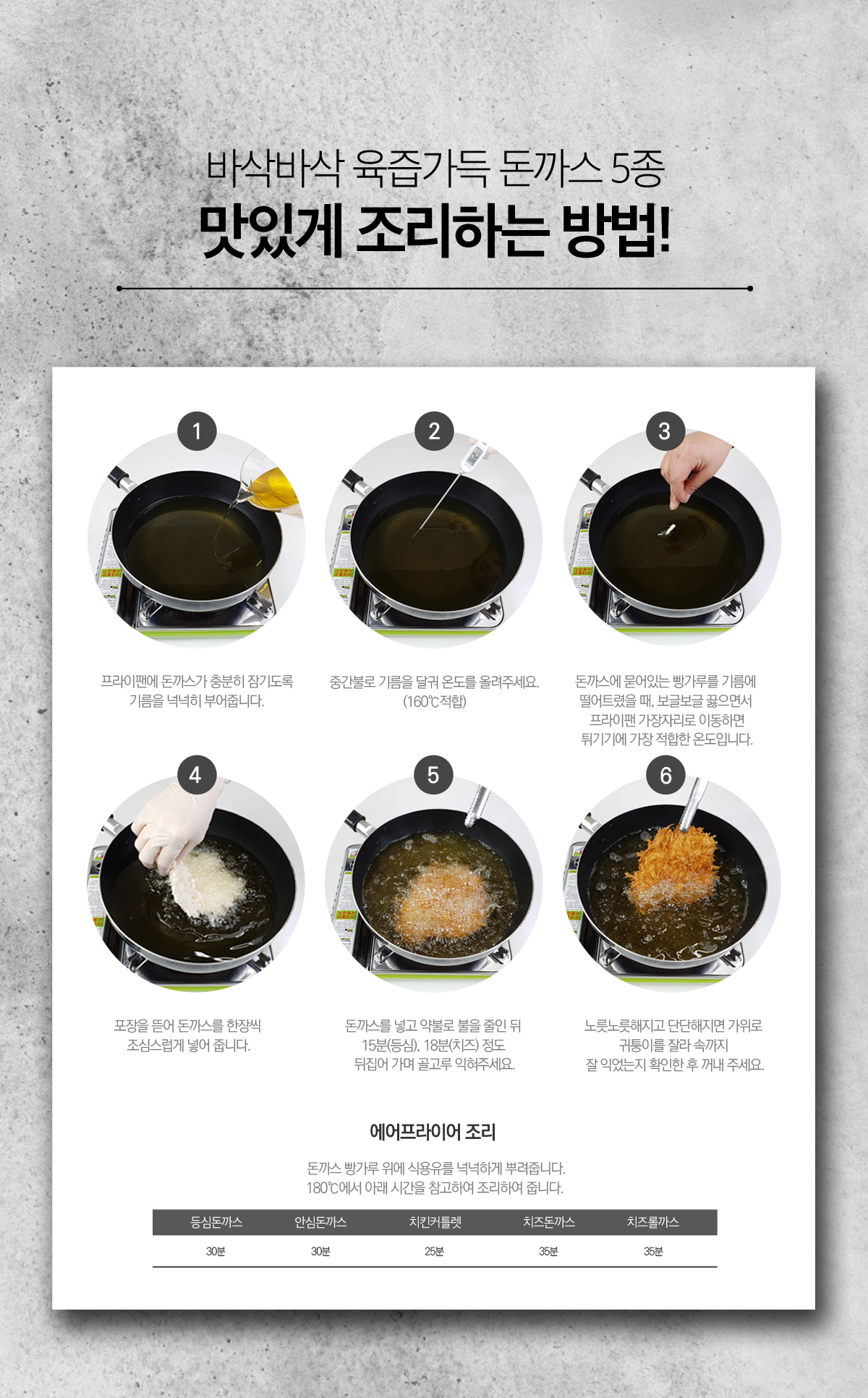 바삭바삭 육즙가득 돈까스 5종
맛있게 조리하는 방법!

1

프라이팬에 돈까스가 충분히 잠기도록 기름을 넉넉히 부어줍니다.

2

중간불로 기름을 달궈 온도를 올려주세요. (160℃적합)

3

돈까스에 묻어있는 빵가루를 기름에 떨어트렸을 때, 보글보글 끓으면서 프라이팬 가장자리로 이동하면 튀기기에 가장 적합한 온도입니다.

4

포장을 뜯어 돈까스를 한장씩 조심스럽게 넣어 줍니다.

5

돈까스를 넣고 약불로 불을 줄인 뒤 15분(등심), 18분(치즈) 정도 뒤집어 가며 골고루 익혀주세요.

6

노릇노릇해지고 단단해지면 가위로 귀퉁이를 잘라 속까지 잘 익었는지 확인한 후 꺼내 주세요.

에어프라이어 조리

돈까스 빵가루 위에 식용유를 넉넉하게 뿌려줍니다.
180℃에서 아래 시간을 참고하여 조리하여 줍니다.

| 등심돈까스 | 안심돈까스 | 치킨커틀렛 | 치즈돈까스 | 치즈롤까스 |
|---|---|---|---|---|
| 30분 | 30분 | 25분 | 35분 | 35분 |