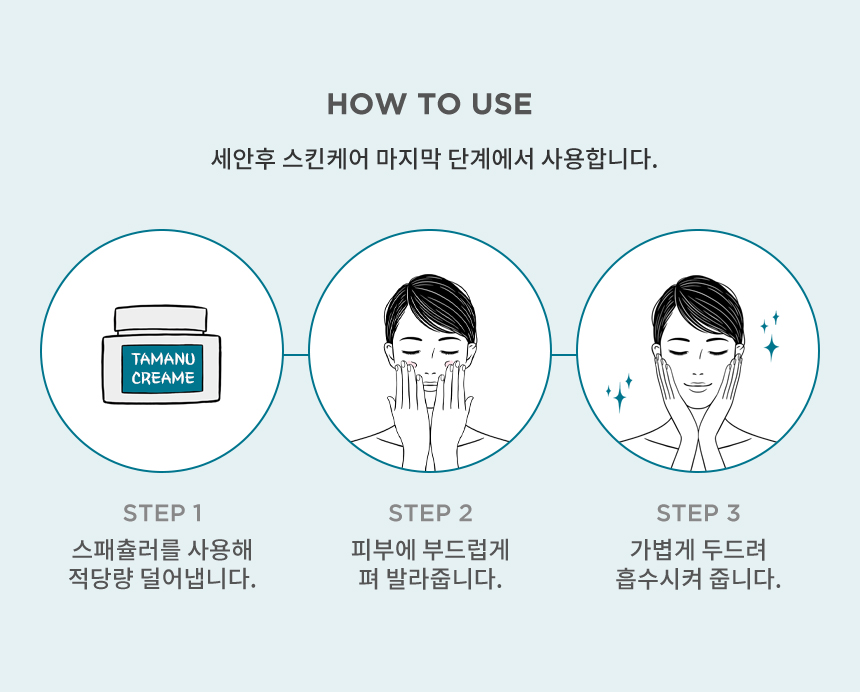 HOW TO USE

세안후 스킨케어 마지막 단계에서 사용합니다.

TAMANU CREAME

STEP 1
스패출러를 사용해 적당량 덜어냅니다.

STEP 2
피부에 부드럽게 펴 발라줍니다.

STEP 3
가볍게 두드려 흡수시켜 줍니다.