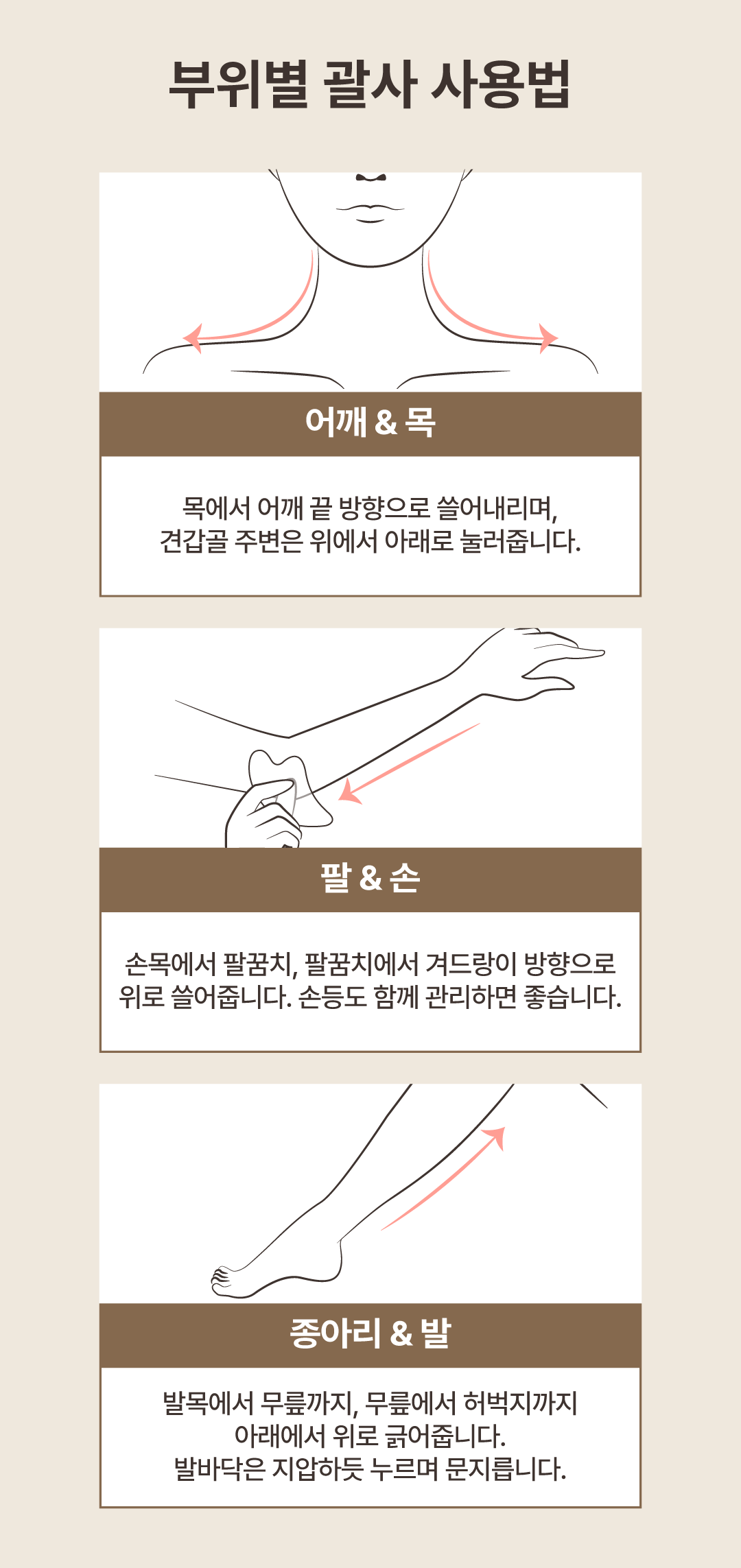 부위별 괄사 사용법

어깨 & 목

목에서 어깨 끝 방향으로 쓸어내리며,
견갑골 주변은 위에서 아래로 눌러줍니다.

팔 & 손

손목에서 팔꿈치, 팔꿈치에서 겨드랑이 방향으로
위로 쓸어줍니다. 손등도 함께 관리하면 좋습니다.

종아리 & 발

발목에서 무릎까지, 무릎에서 허벅지까지
아래에서 위로 긁어줍니다.
발바닥은 지압하듯 누르며 문지릅니다.