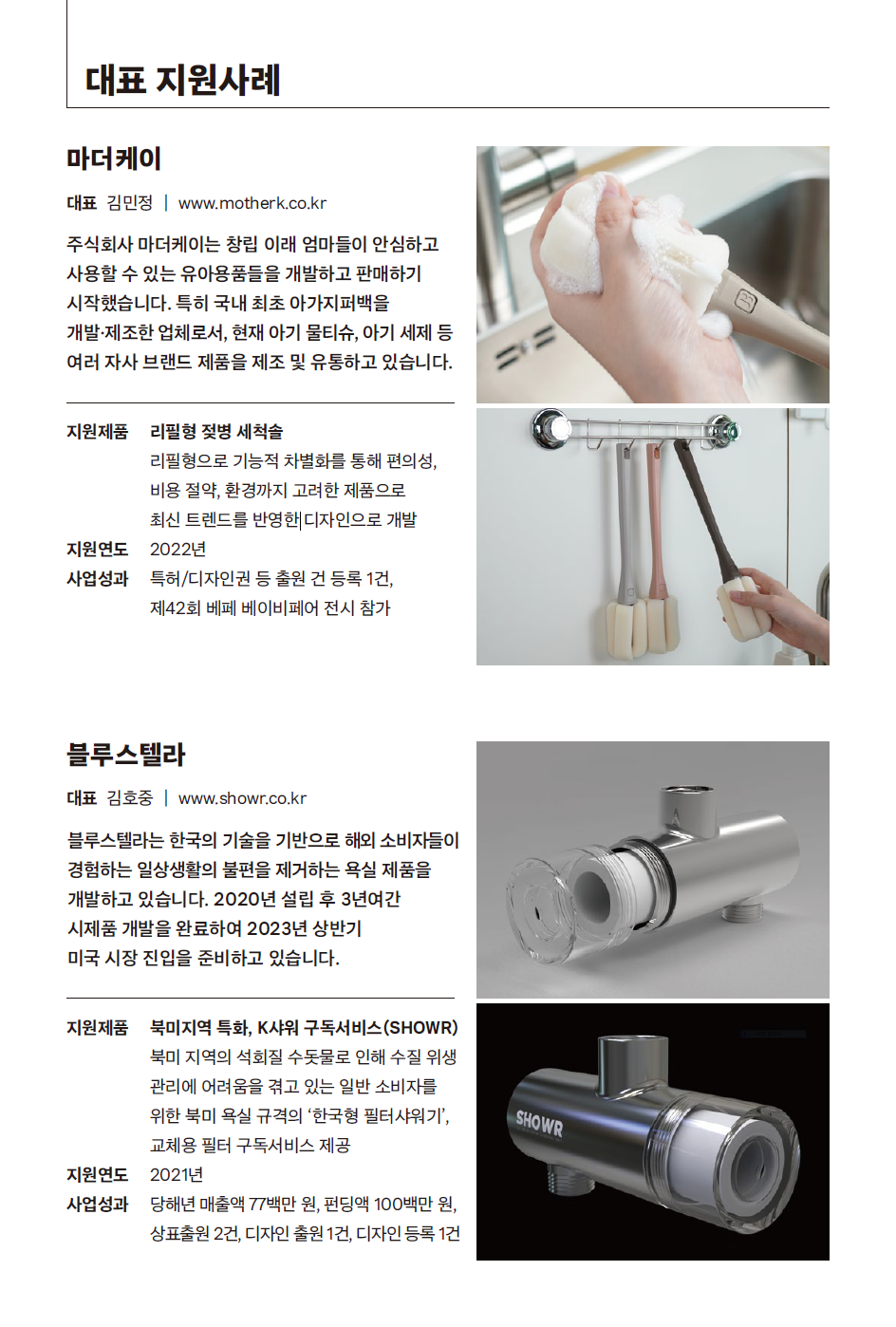 대표 지원사례

마더케이

대표 김민정 | www.motherk.co.kr

주식회사 마더케이는 창립 이래 엄마들이 안심하고 사용할 수 있는 유아용품들을 개발하고 판매하기 시작했습니다. 특히 국내 최초 아가지퍼백을 개발·제조한 업체로서, 현재 아기 물티슈, 아기 세제 등 여러 자사 브랜드 제품을 제조 및 유통하고 있습니다.

지원제품 리필형 젖병 세척솔
리필형으로 기능적 차별화를 통해 편의성, 비용 절약, 환경까지 고려한 제품으로 최신 트렌드를 반영한 디자인으로 개발

지원연도 2022년

사업성과 특허/디자인권 등 출원 건 등록 1건, 제42회 베페 베이비페어 전시 참가

블루스텔라

대표 김호중 | www.showr.co.kr

블루스텔라는 한국의 기술을 기반으로 해외 소비자들이 경험하는 일상생활의 불편을 제거하는 욕실 제품을 개발하고 있습니다. 2020년 설립 후 3년여간 시제품 개발을 완료하여 2023년 상반기 미국 시장 진입을 준비하고 있습니다.

지원제품 북미지역 특화, K샤워 구독서비스(SHOWR)
북미 지역의 석회질 수돗물로 인해 수질 위생 관리에 어려움을 겪고 있는 일반 소비자를 위한 북미 욕실 규격의 '한국형 필터샤워기', 교체용 필터 구독서비스 제공

지원연도 2021년

사업성과 당해년 매출액 77백만 원, 펀딩액 100백만 원, 상표출원 2건, 디자인 출원 1건, 디자인 등록 1건

SHOWR